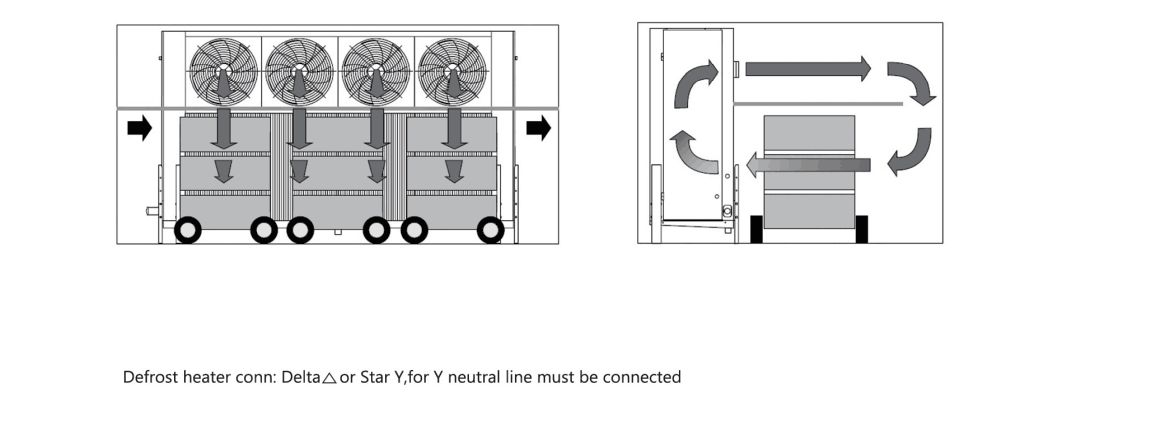 Defrost heater conn: Delta△ or Star Y,for Y neutral line must be connected