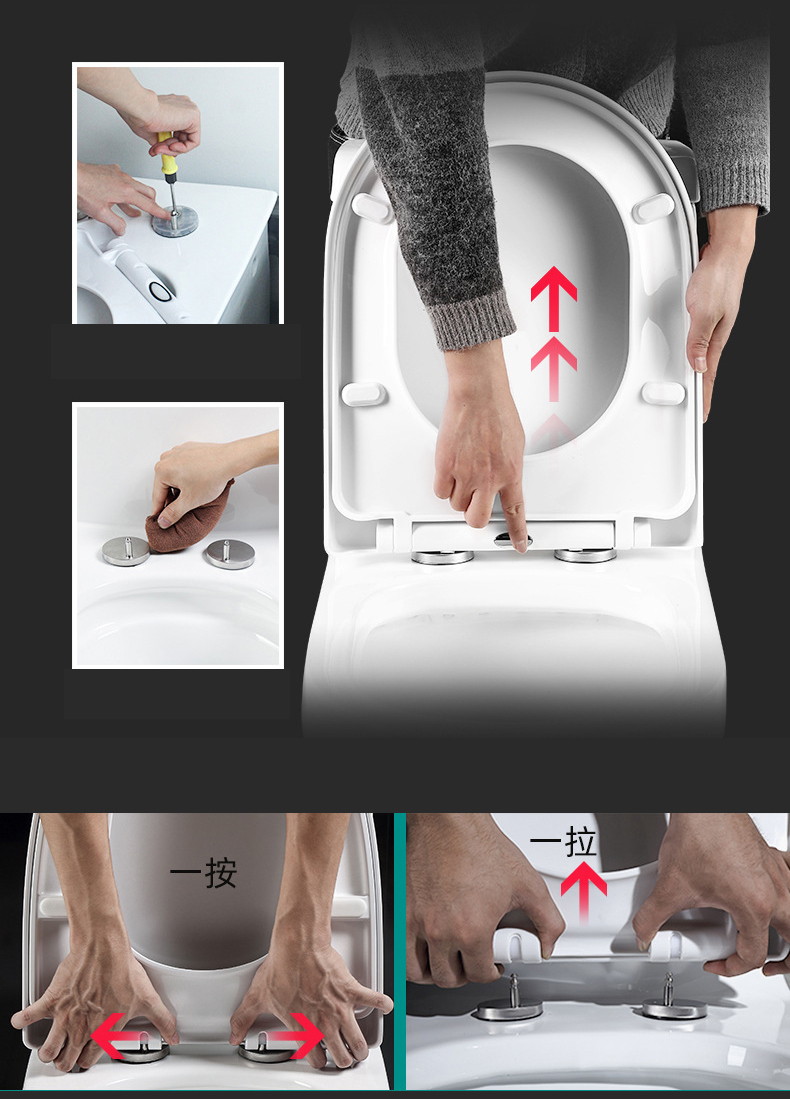 一按

一拉