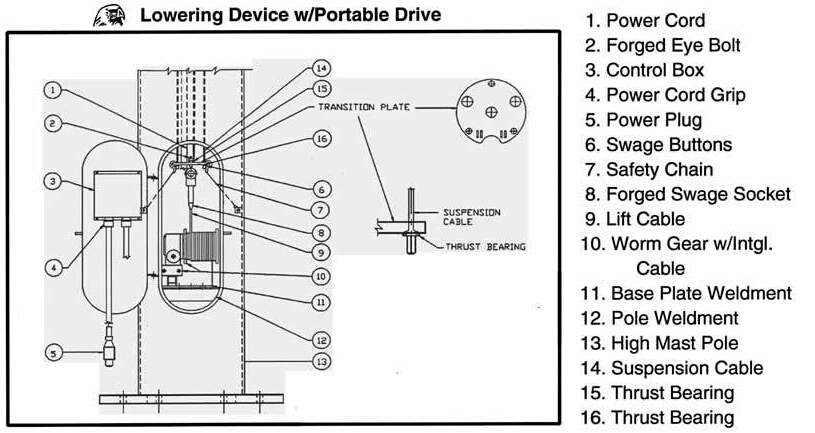 Lowering Device w/Portable Drive

1
2
3
4
5
14
15
16
6
7
8
9
10
11
12
13

TRANSITION PLATE
SUSPENSION CABLE
THRUST BEARING

1. Power Cord
2. Forged Eye Bolt
3. Control Box
4. Power Cord Grip
5. Power Plug
6. Swage Buttons
7. Safety Chain
8. Forged Swage Socket
9. Lift Cable
10. Worm Gear w/Intgl. Cable
11. Base Plate Weldment
12. Pole Weldment
13. High Mast Pole
14. Suspension Cable
15. Thrust Bearing
16. Thrust Bearing