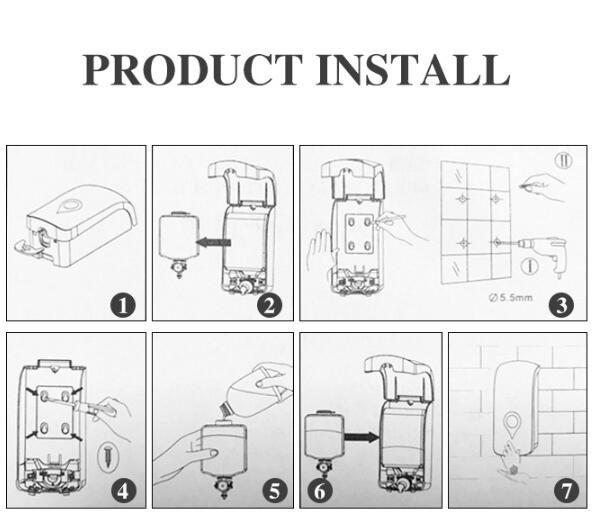 PRODUCT INSTALL

1

2

II

I

∅5.5mm

3

4

5

6

7