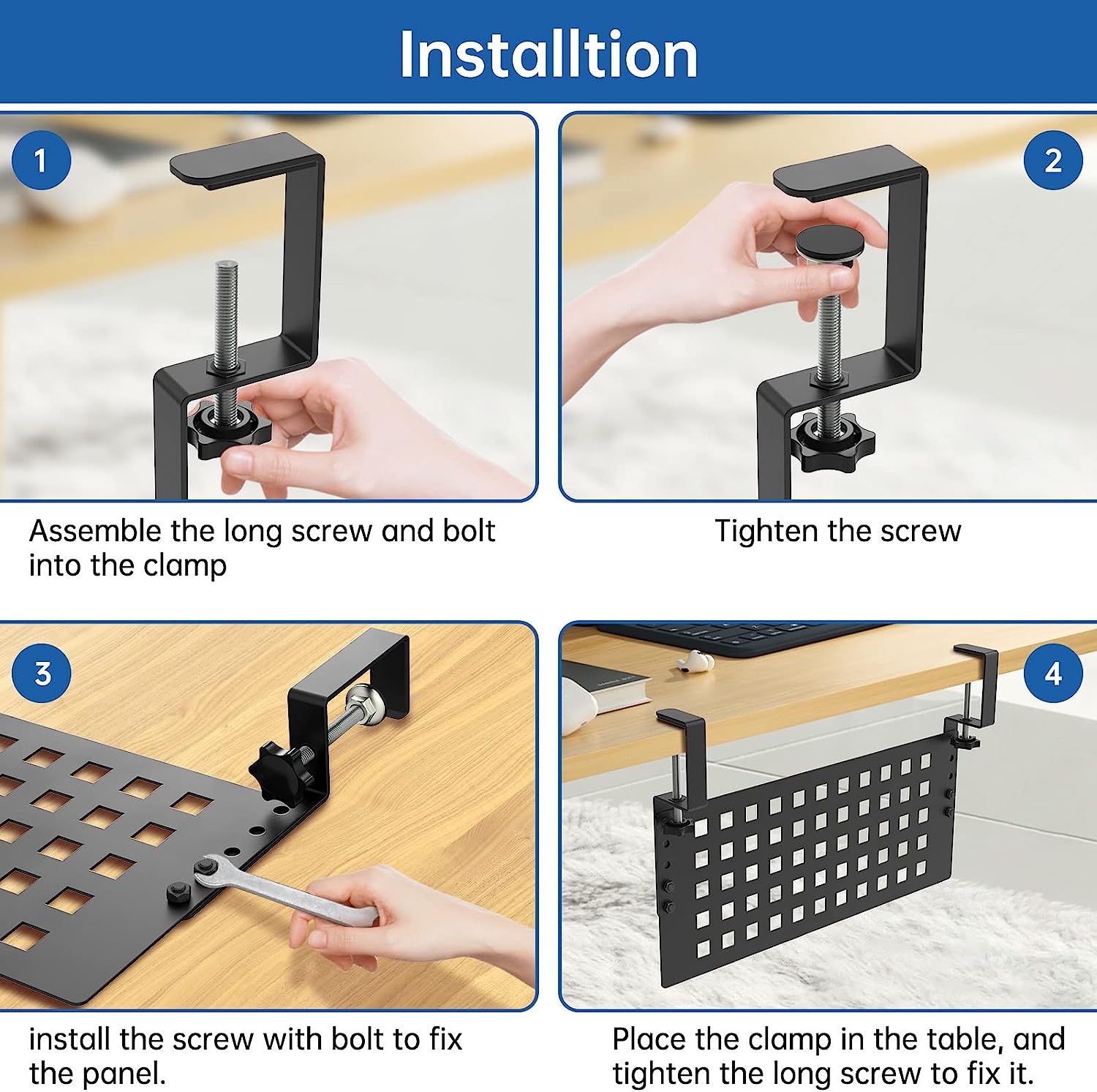 Installtion

1

Assemble the long screw and bolt into the clamp

2

Tighten the screw

3

install the screw with bolt to fix the panel.

4

Place the clamp in the table, and tighten the long screw to fix it.