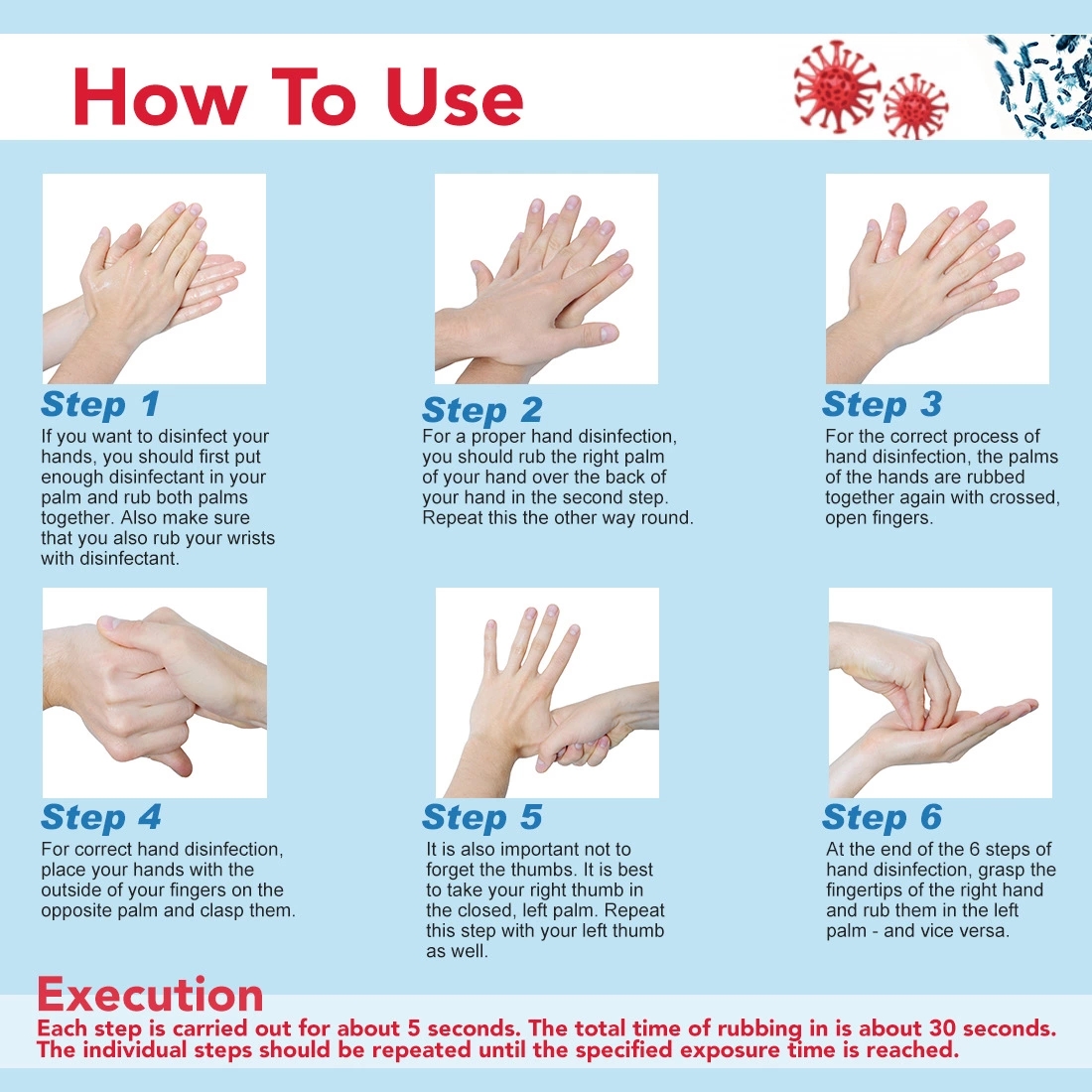 How To Use

Step 1
If you want to disinfect your hands, you should first put enough disinfectant in your palm and rub both palms together. Also make sure that you also rub your wrists with disinfectant.

Step 2
For a proper hand disinfection, you should rub the right palm of your hand over the back of your hand in the second step. Repeat this the other way round.

Step 3
For the correct process of hand disinfection, the palms of the hands are rubbed together again with crossed, open fingers.

Step 4
For correct hand disinfection, place your hands with the outside of your fingers on the opposite palm and clasp them.

Step 5
It is also important not to forget the thumbs. It is best to take your right thumb in the closed, left palm. Repeat this step with your left thumb as well.

Step 6
At the end of the 6 steps of hand disinfection, grasp the fingertips of the right hand and rub them in the left palm - and vice versa.

Execution
Each step is carried out for about 5 seconds. The total time of rubbing in is about 30 seconds. The individual steps should be repeated until the specified exposure time is reached.