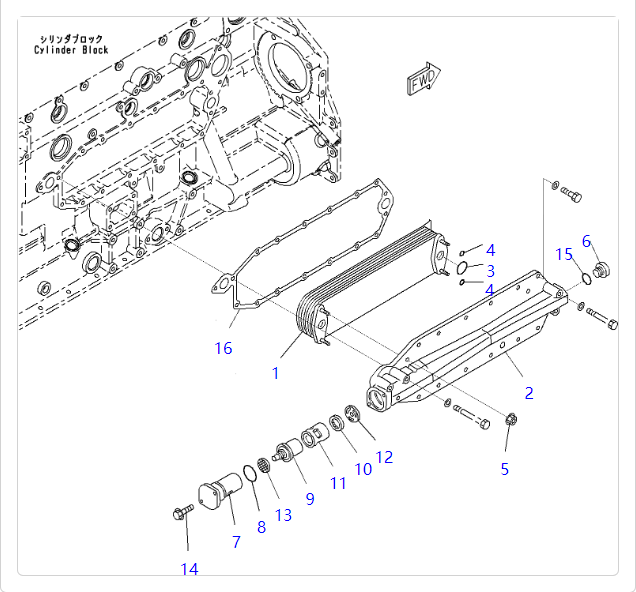 シリンダブロック
Cylinder Block

FWD

4
3
4
15
6
16
1
2
5
12
10
11
9
13
8
7
14