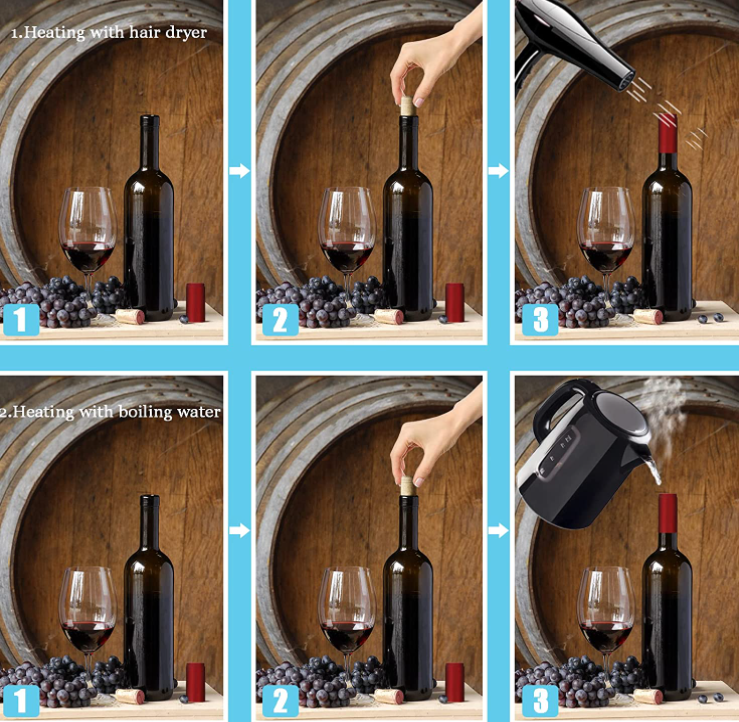 1.Heating with hair dryer

1

2

3

2.Heating with boiling water

1

2

3