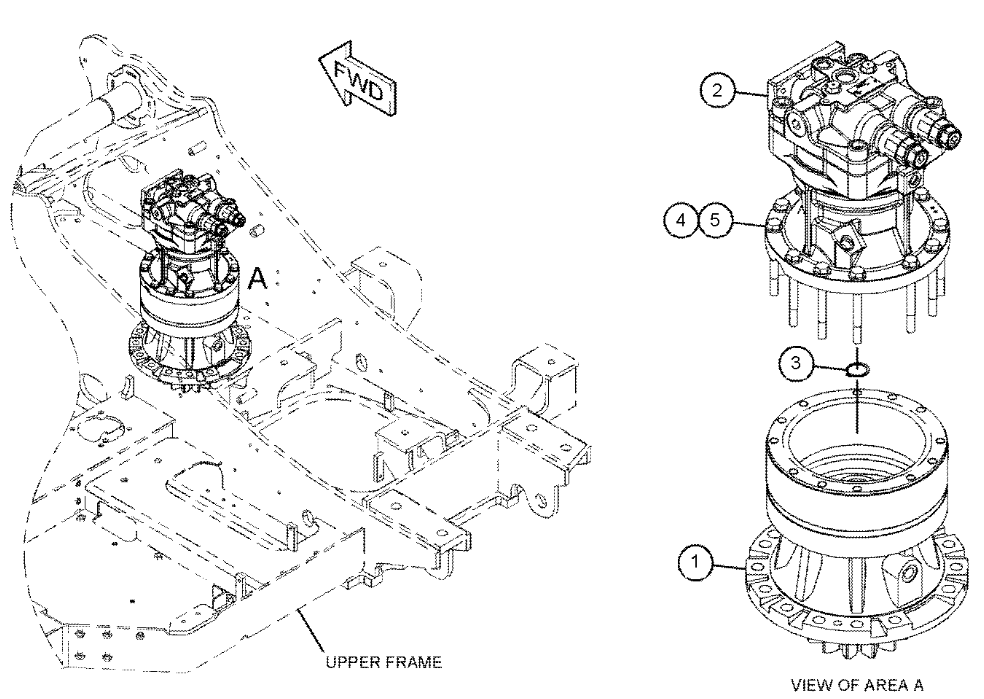 FWD

A

UPPER FRAME

2

4 5

3

1

VIEW OF AREA A