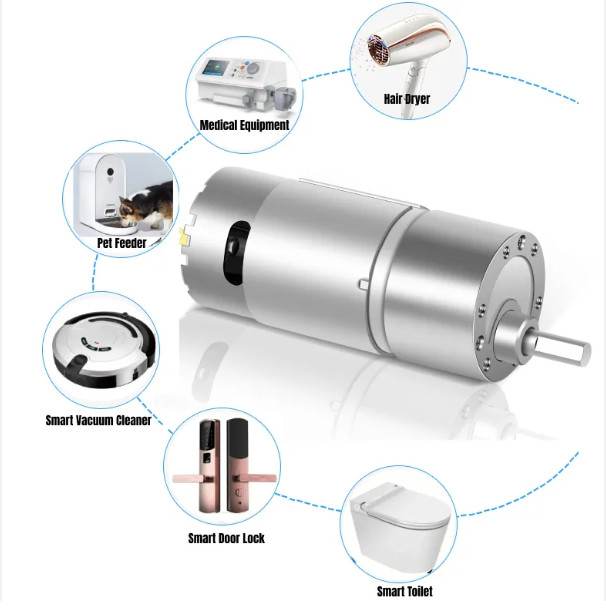 Hair Dryer

Medical Equipment

Pet Feeder

Smart Vacuum Cleaner

Smart Door Lock

Smart Toilet