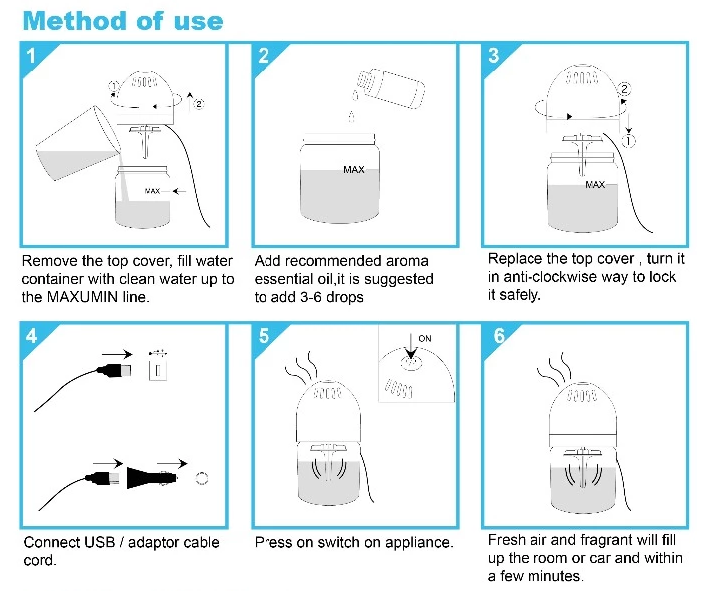 Method of use

1

①

②

MAX

Remove the top cover, fill water container with clean water up to the MAXUMIN line.

2

MAX

Add recommended aroma essential oil,it is suggested to add 3-6 drops

3

②

①

MAX

Replace the top cover , turn it in anti-clockwise way to lock it safely.

4

Connect USB / adaptor cable cord.

5

ON

Press on switch on appliance.

6

Fresh air and fragrant will fill up the room or car and within a few minutes.