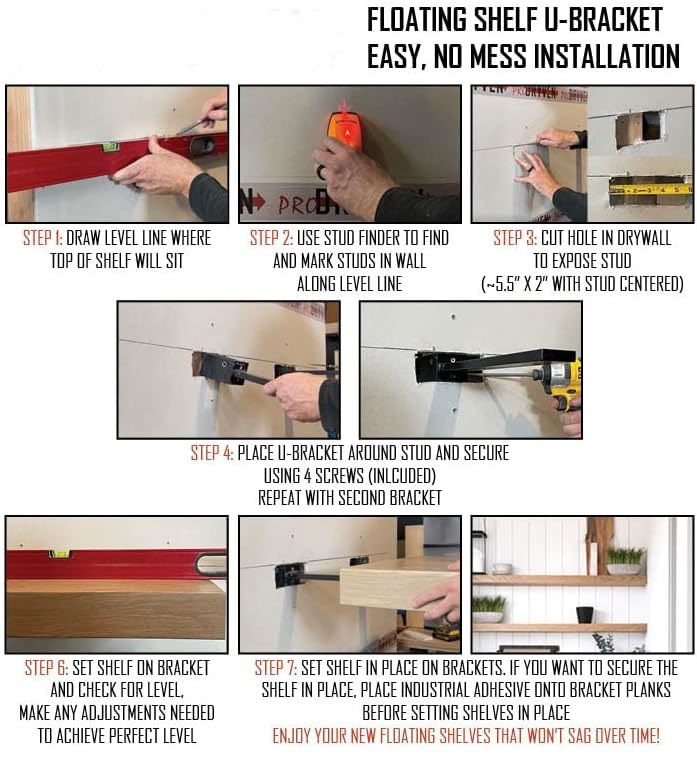 FLOATING SHELF U-BRACKET
EASY, NO MESS INSTALLATION

STEP 1: DRAW LEVEL LINE WHERE TOP OF SHELF WILL SIT

STEP 2: USE STUD FINDER TO FIND AND MARK STUDS IN WALL ALONG LEVEL LINE

STEP 3: CUT HOLE IN DRYWALL TO EXPOSE STUD (~5.5" X 2" WITH STUD CENTERED)

STEP 4: PLACE U-BRACKET AROUND STUD AND SECURE USING 4 SCREWS (INLCUDED) REPEAT WITH SECOND BRACKET

STEP 6: SET SHELF ON BRACKET AND CHECK FOR LEVEL, MAKE ANY ADJUSTMENTS NEEDED TO ACHIEVE PERFECT LEVEL

STEP 7: SET SHELF IN PLACE ON BRACKETS. IF YOU WANT TO SECURE THE SHELF IN PLACE, PLACE INDUSTRIAL ADHESIVE ONTO BRACKET PLANKS BEFORE SETTING SHELVES IN PLACE
ENJOY YOUR NEW FLOATING SHELVES THAT WON'T SAG OVER TIME!