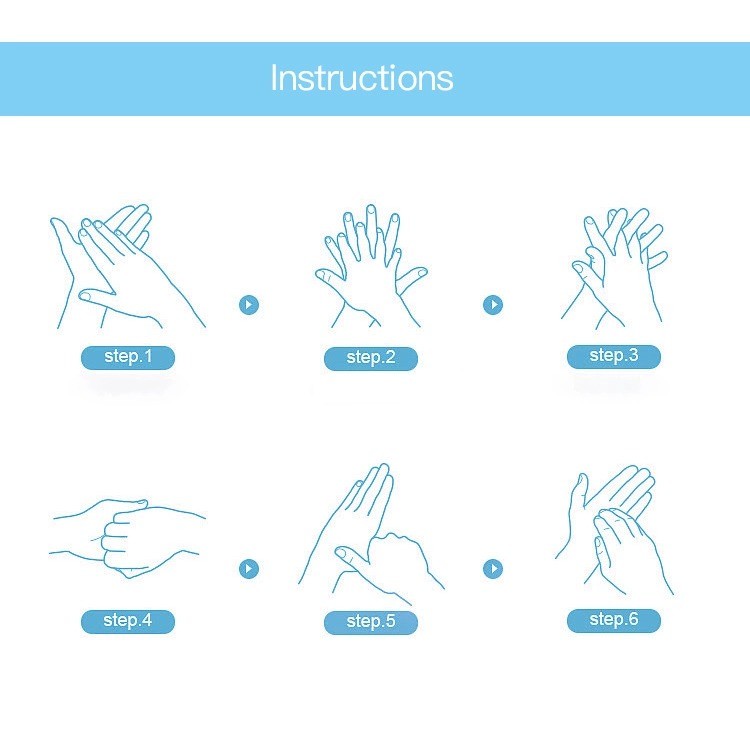 Instructions

step.1

step.2

step.3

step.4

step.5

step.6