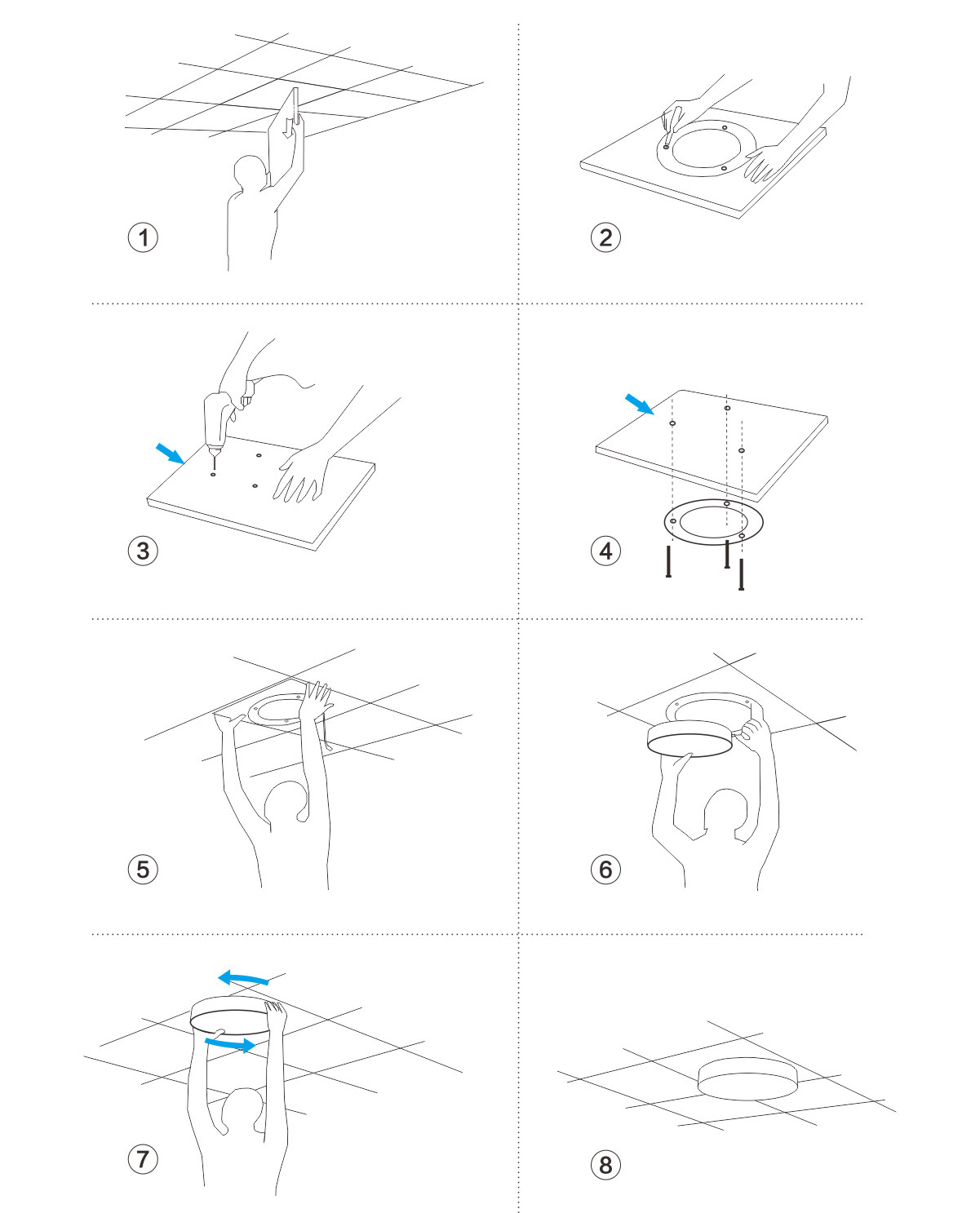 ①

②

③

④

⑤

⑥

⑦

⑧