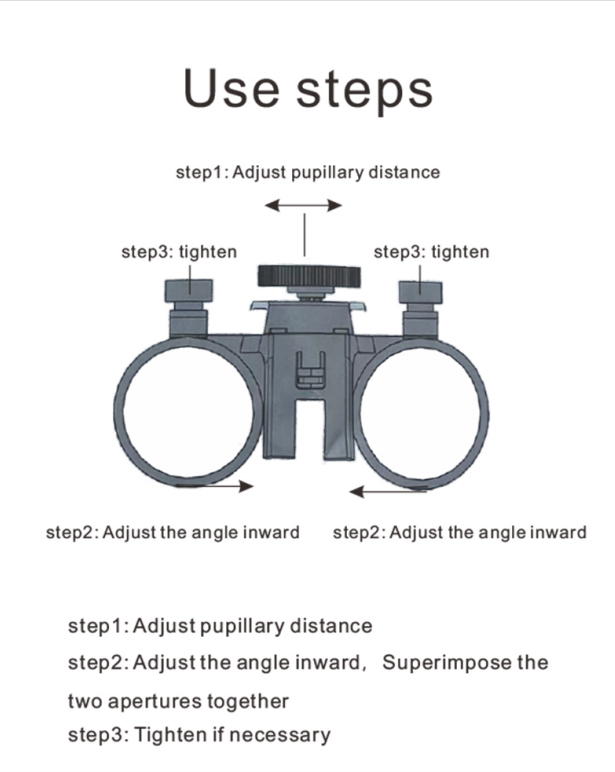 Use steps

step1: Adjust pupillary distance

step3: tighten

step3: tighten

step2: Adjust the angle inward

step2: Adjust the angle inward

step1: Adjust pupillary distance

step2: Adjust the angle inward, Superimpose the two apertures together

step3: Tighten if necessary