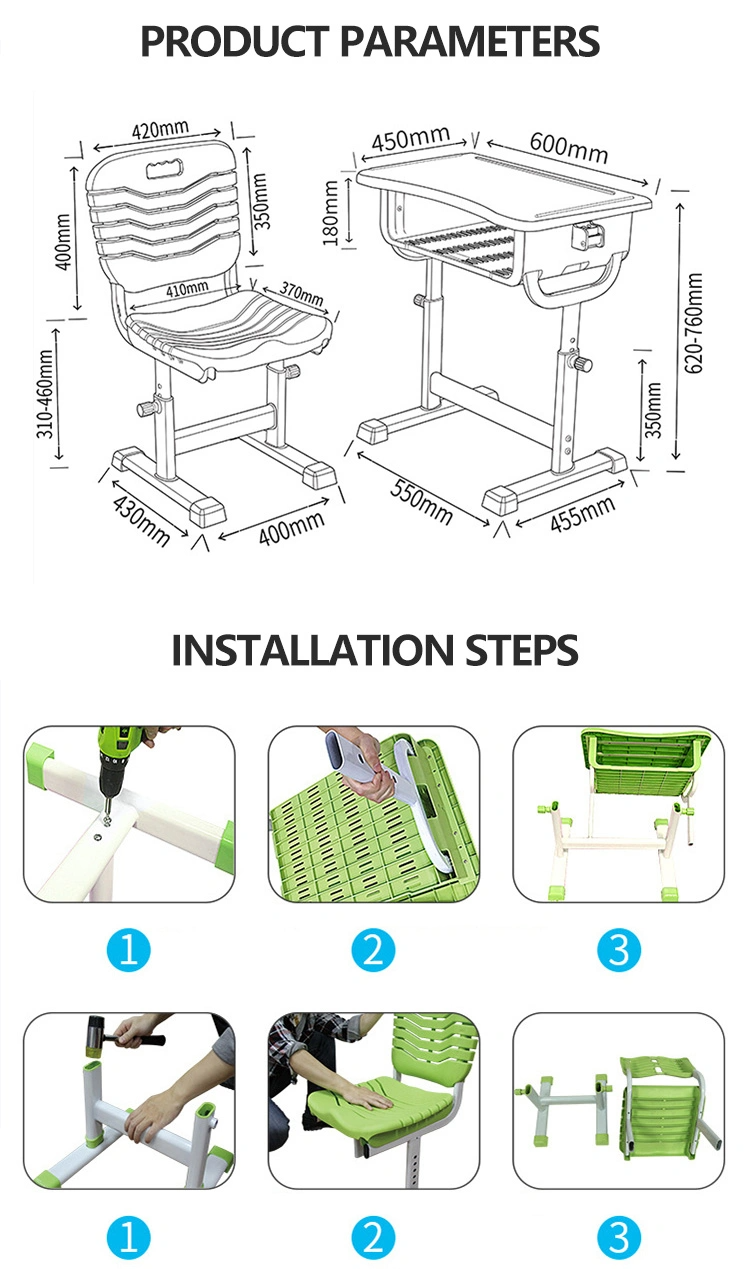 PRODUCT PARAMETERS

420mm
400mm
350mm
410mm
370mm
310-460mm
430mm
400mm

450mm
600mm
180mm
620-760mm
350mm
550mm
455mm

INSTALLATION STEPS

1
2
3

1
2
3