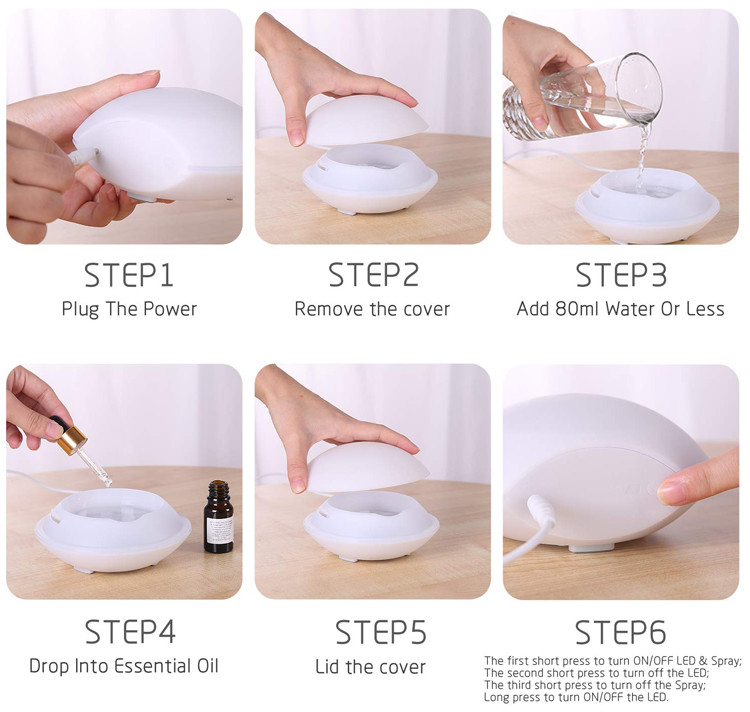 STEP1
Plug The Power

STEP2
Remove the cover

STEP3
Add 80ml Water Or Less

STEP4
Drop Into Essential Oil

STEP5
Lid the cover

STEP6
The first short press to turn ON/OFF LED & Spray;
The second short press to turn off the LED;
The third short press to turn off the Spray;
Long press to turn ON/OFF the LED.