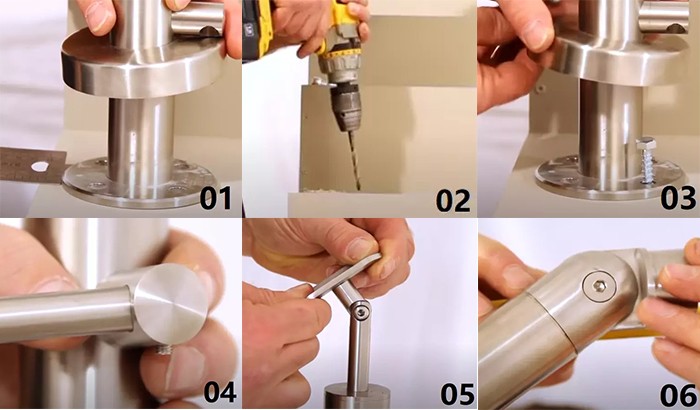 01
02
03
04
05
06