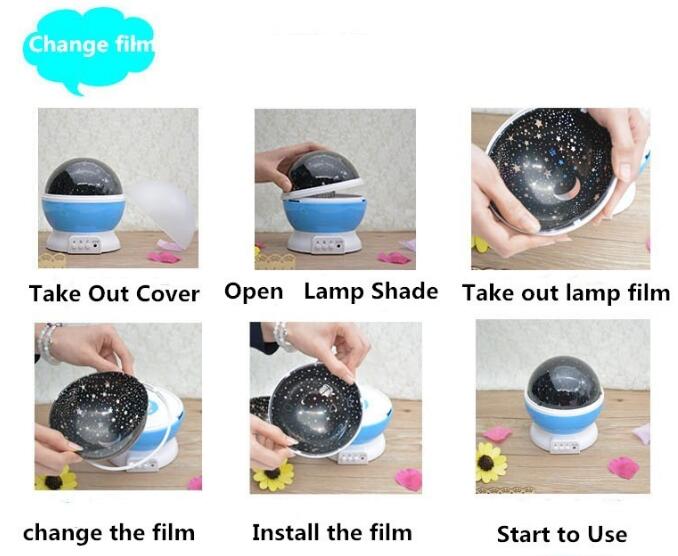 Change film

Take Out Cover

Open Lamp Shade

Take out lamp film

change the film

Install the film

Start to Use