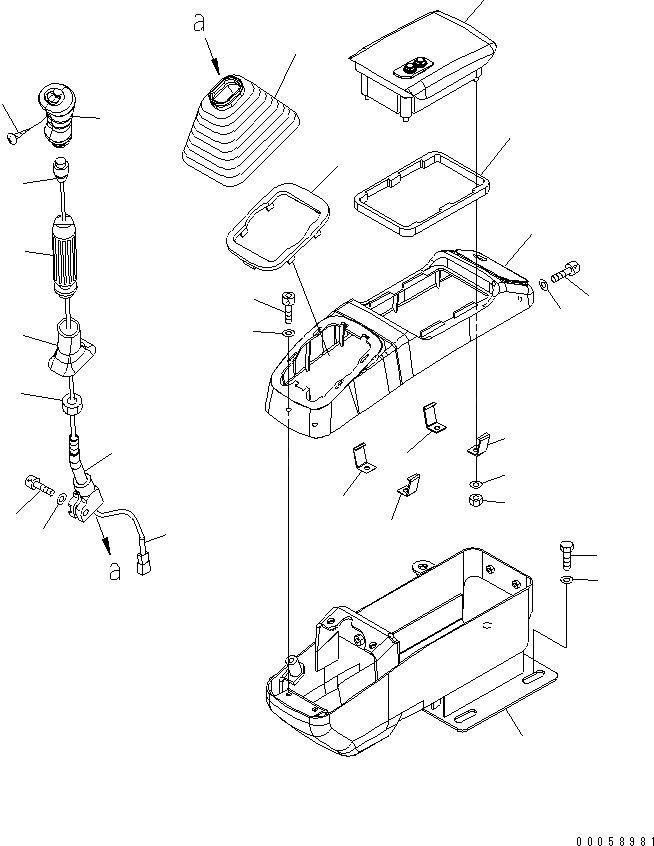 a

a

00058981