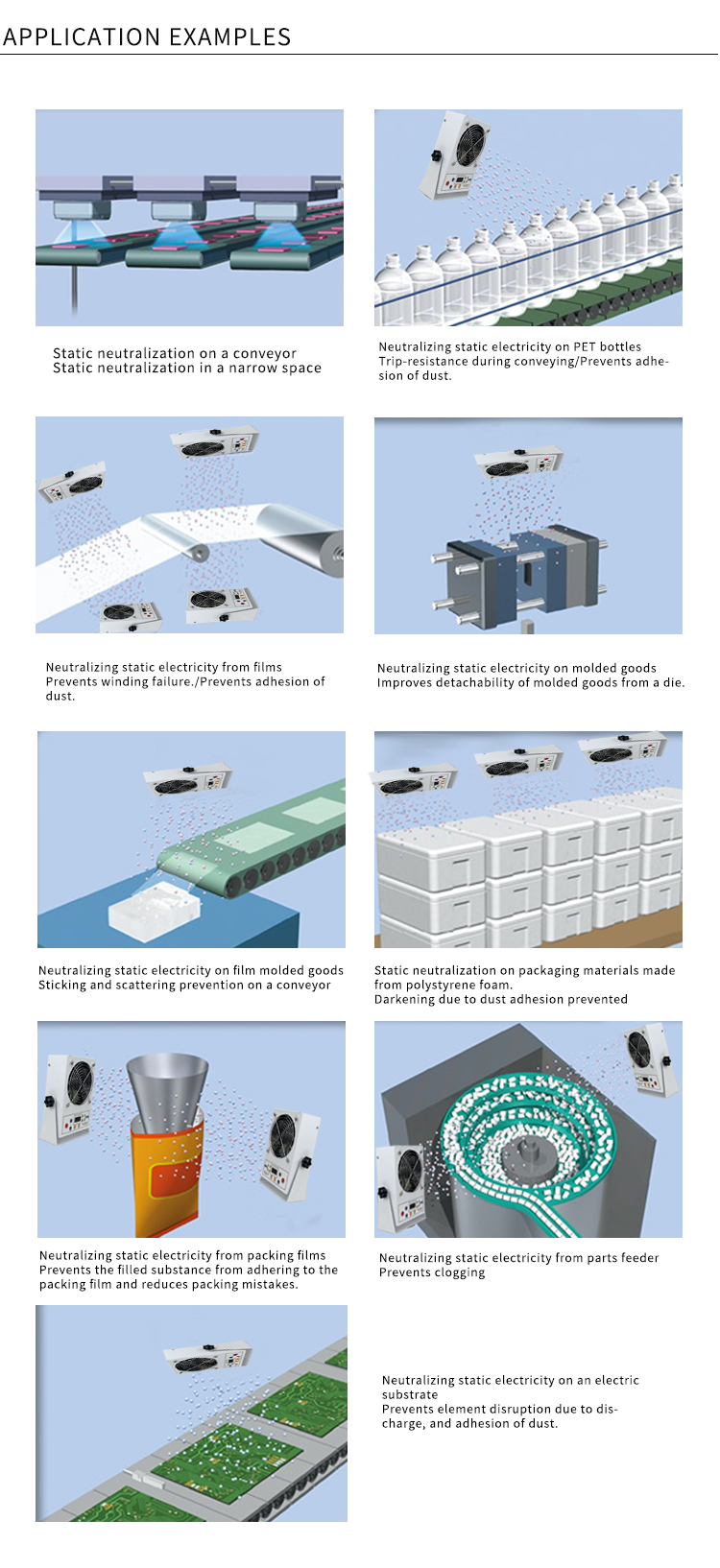 APPLICATION EXAMPLES

Static neutralization on a conveyor
Static neutralization in a narrow space

Neutralizing static electricity on PET bottles
Trip-resistance during conveying/Prevents adhesion of dust.

Neutralizing static electricity from films
Prevents winding failure./Prevents adhesion of dust.

Neutralizing static electricity on molded goods
Improves detachability of molded goods from a die.

Neutralizing static electricity on film molded goods
Sticking and scattering prevention on a conveyor

Static neutralization on packaging materials made from polystyrene foam.
Darkening due to dust adhesion prevented

Neutralizing static electricity from packing films
Prevents the filled substance from adhering to the packing film and reduces packing mistakes.

Neutralizing static electricity from parts feeder
Prevents clogging

Neutralizing static electricity on an electric substrate
Prevents element disruption due to discharge, and adhesion of dust.