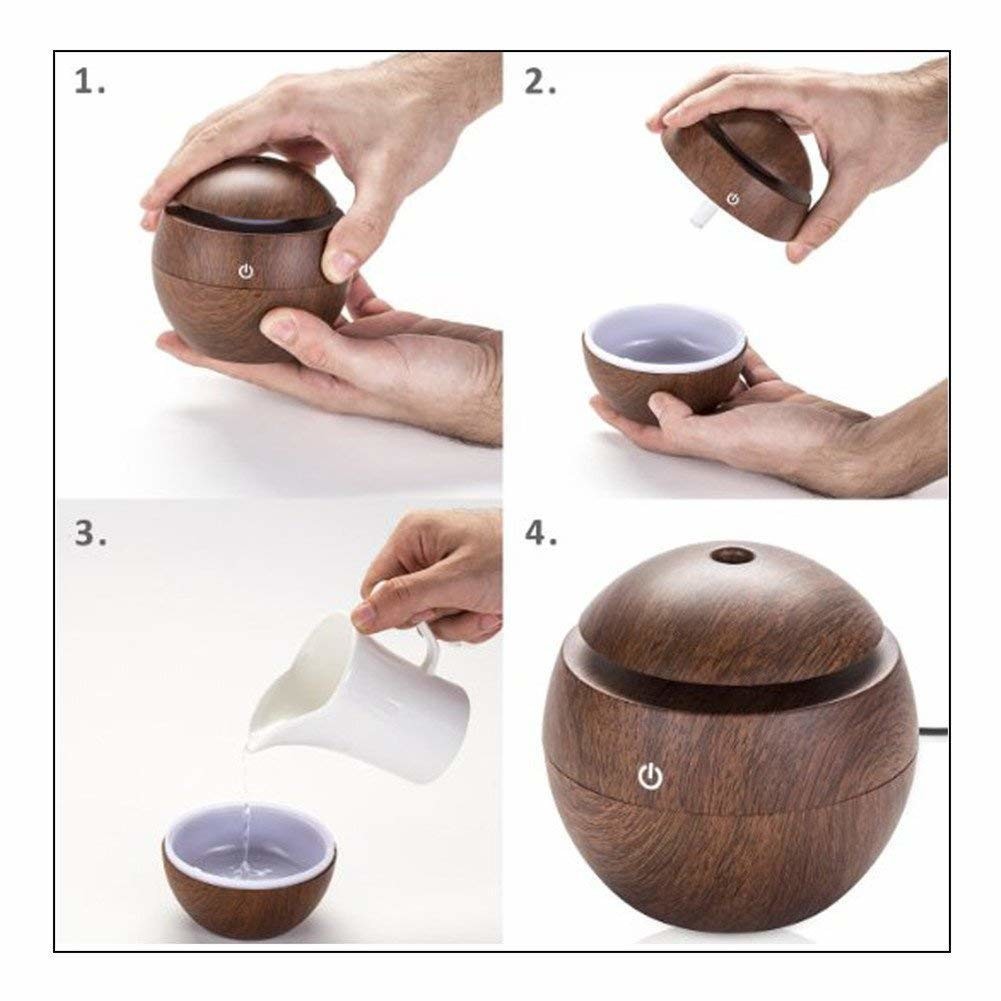 1.

2.

3.

4.