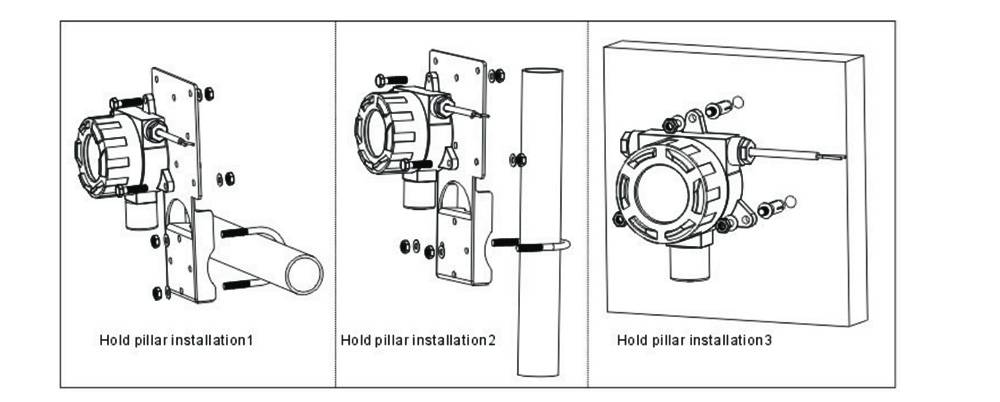 Hold pillar installation1

Hold pillar installation2

Hold pillar installation3