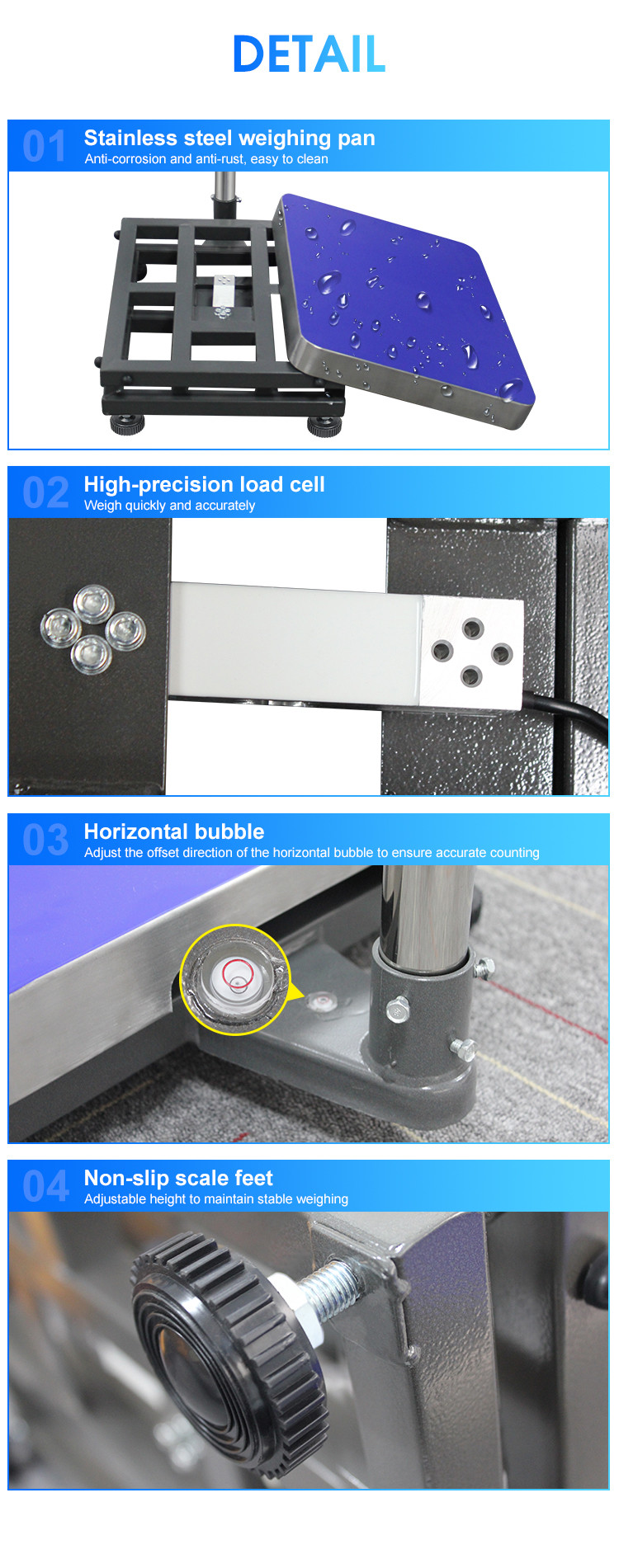 DETAIL

01 Stainless steel weighing pan
Anti-corrosion and anti-rust, easy to clean

02 High-precision load cell
Weigh quickly and accurately

03 Horizontal bubble
Adjust the offset direction of the horizontal bubble to ensure accurate counting

04 Non-slip scale feet
Adjustable height to maintain stable weighing