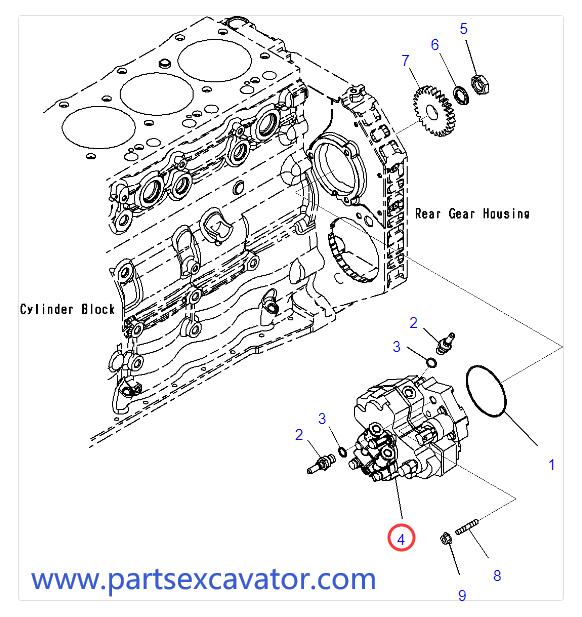 5
6
7
Rear Gear Housing
Cylinder Block
2
3
3
2
1
4
8
9
www.partsexcavator.com