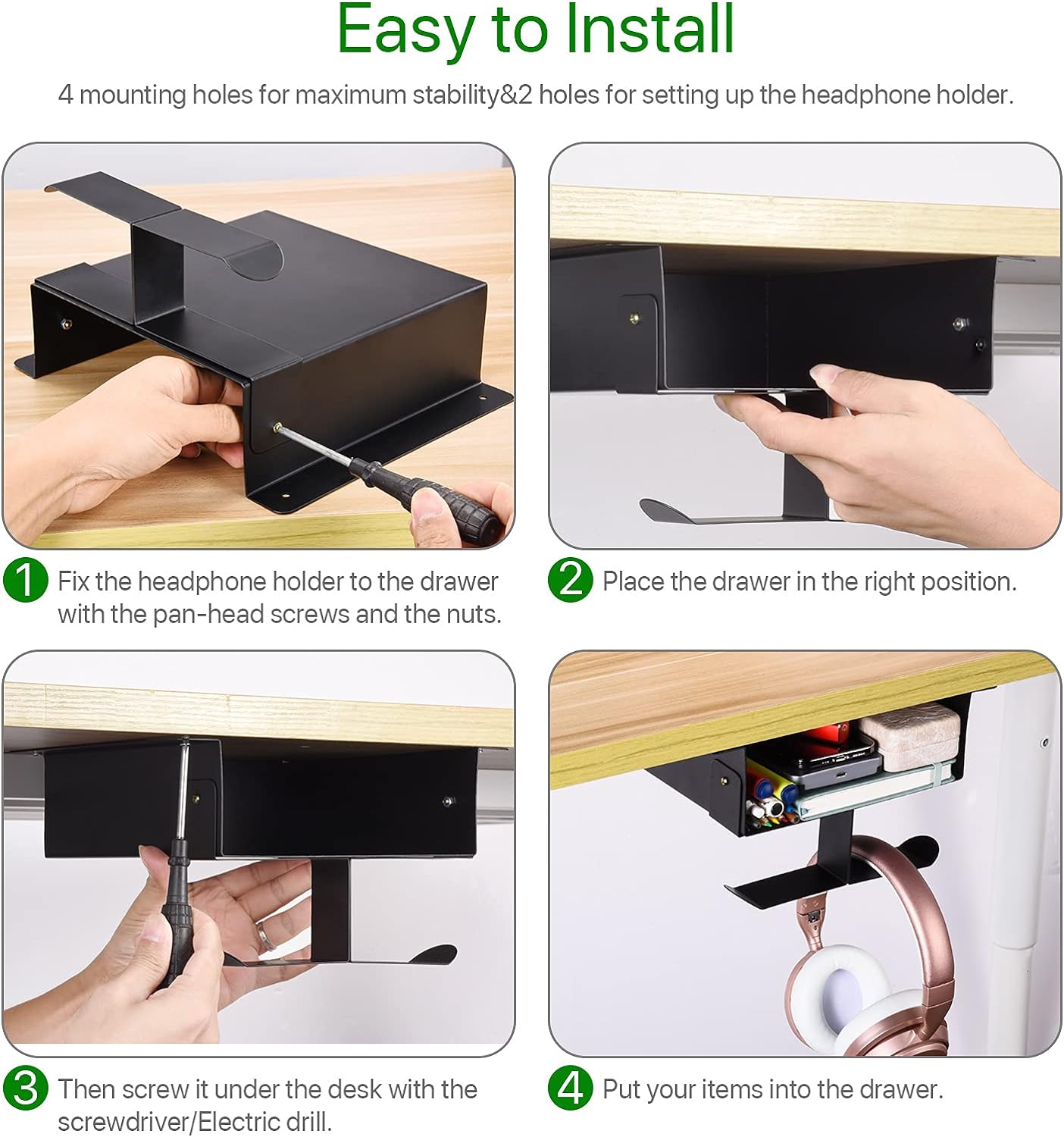 Easy to Install

4 mounting holes for maximum stability&2 holes for setting up the headphone holder.

1 Fix the headphone holder to the drawer with the pan-head screws and the nuts.

2 Place the drawer in the right position.

3 Then screw it under the desk with the screwdriver/Electric drill.

4 Put your items into the drawer.