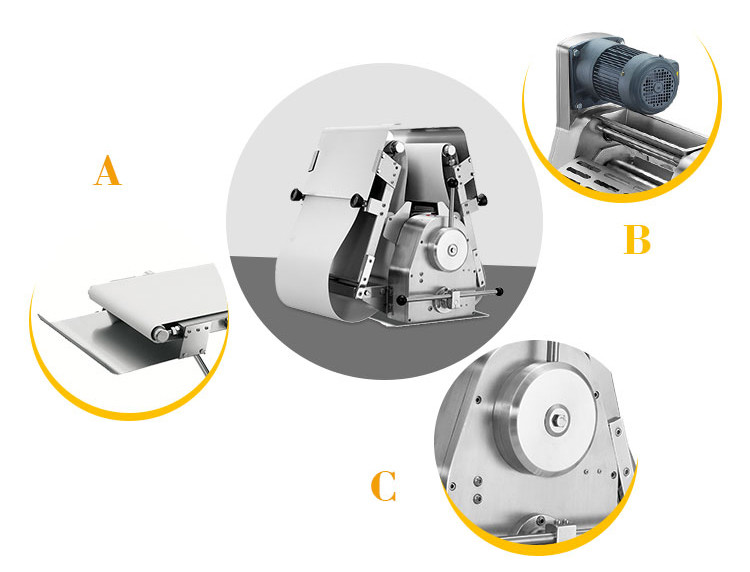 A

B

C