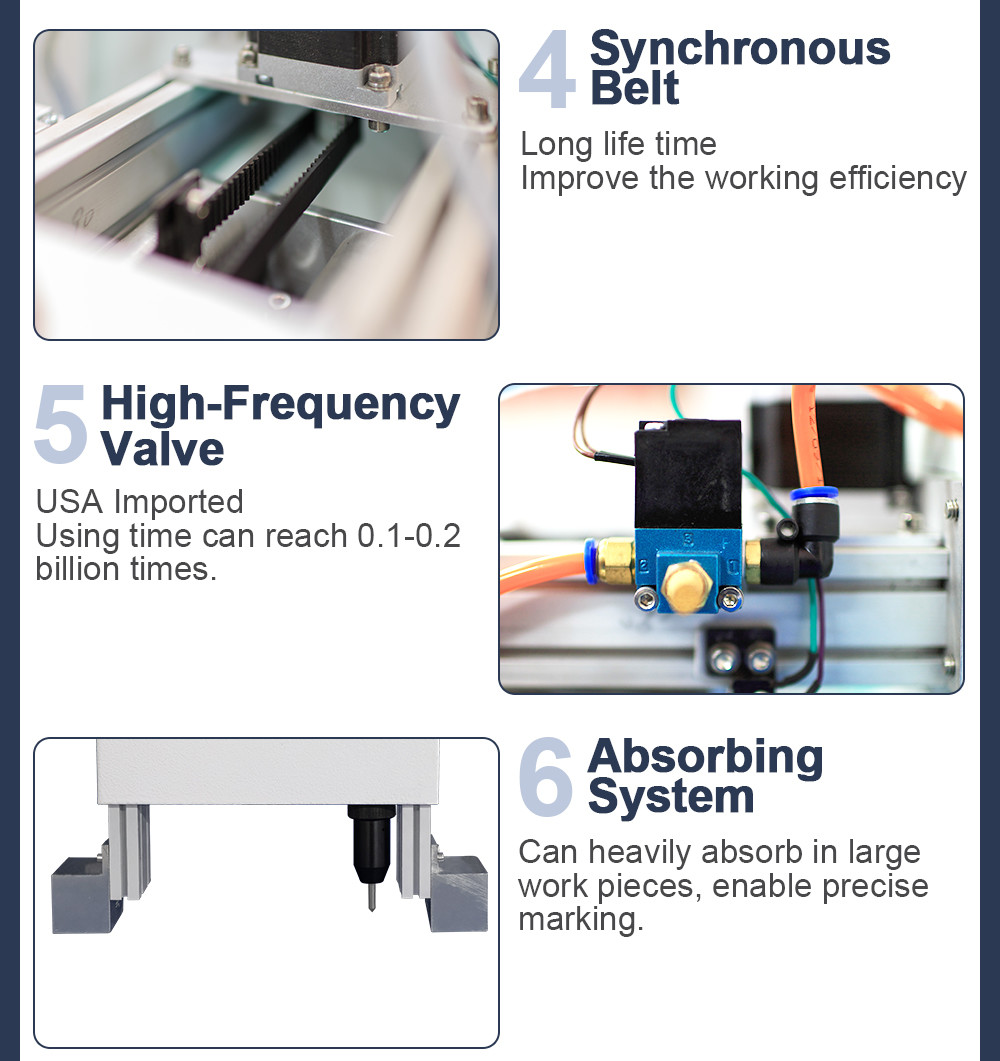 4 Synchronous Belt

Long life time
Improve the working efficiency

5 High-Frequency Valve

USA Imported
Using time can reach 0.1-0.2 billion times.

6 Absorbing System

Can heavily absorb in large work pieces, enable precise marking.