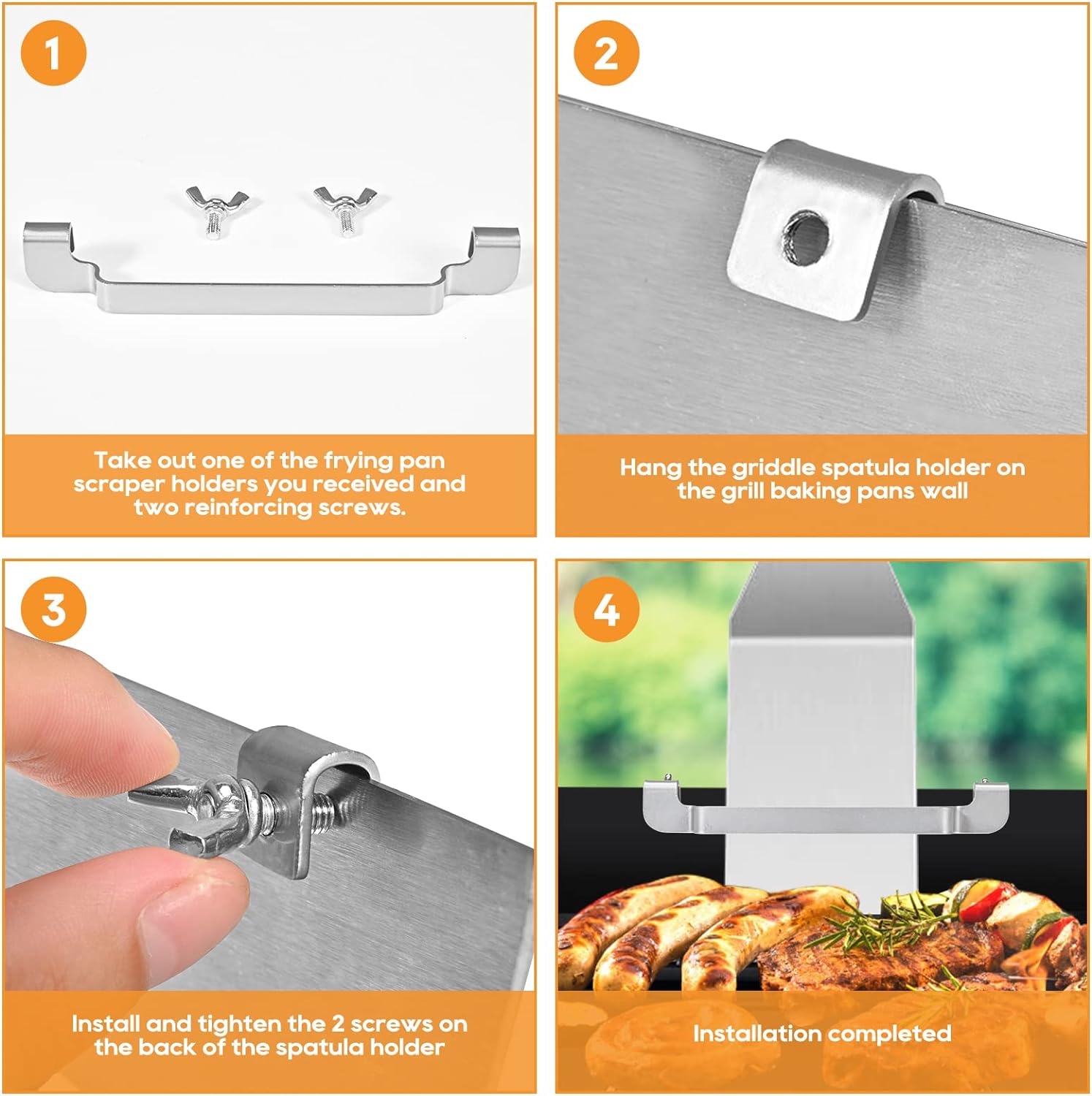 1

Take out one of the frying pan scraper holders you received and two reinforcing screws.

2

Hang the griddle spatula holder on the grill baking pans wall

3

Install and tighten the 2 screws on the back of the spatula holder

4

Installation completed