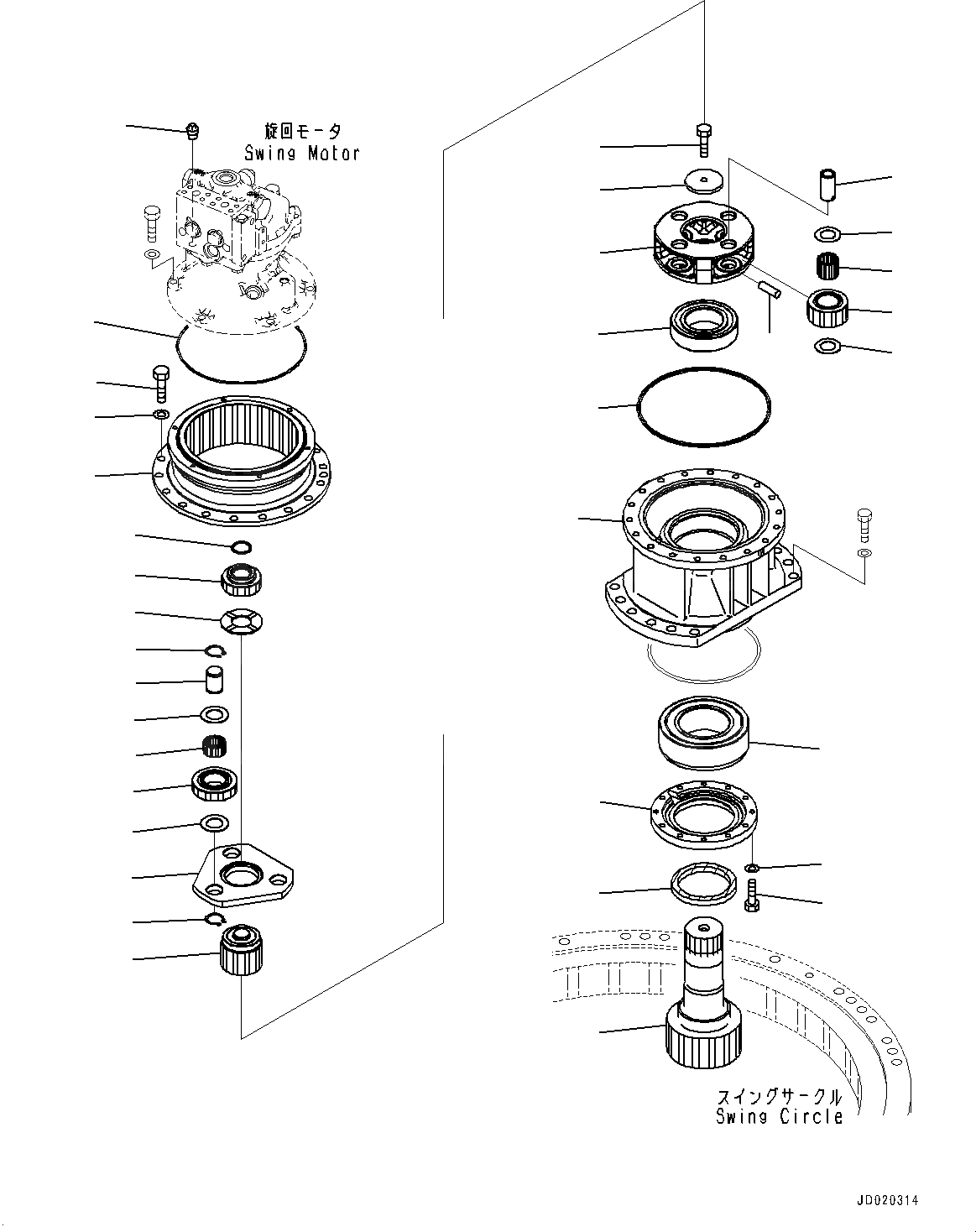 旋回モータ
Swing Motor

スイングサークル
Swing Circle

JD020314