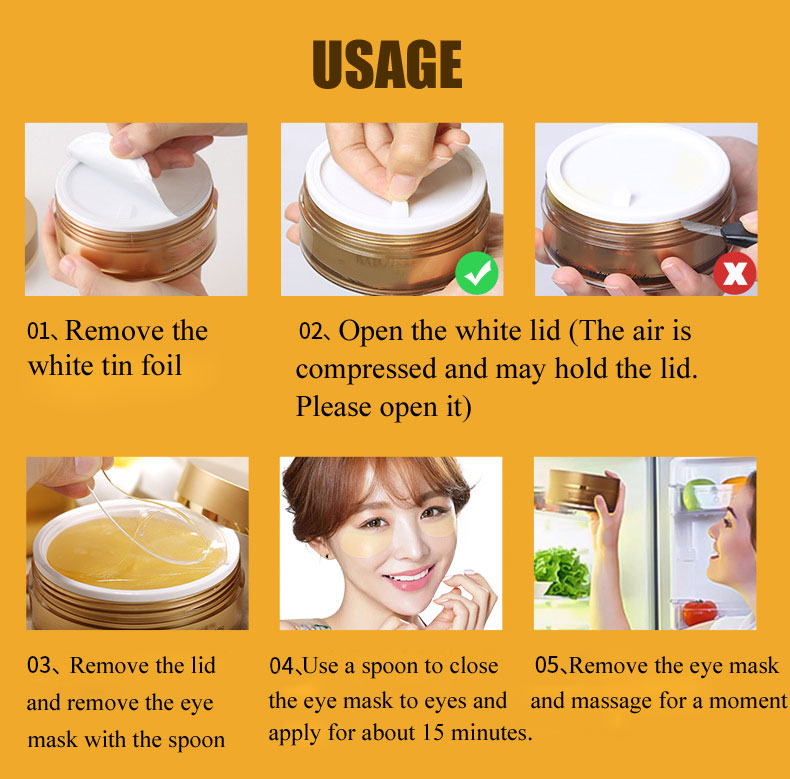 USAGE

01、Remove the white tin foil

02、Open the white lid (The air is compressed and may hold the lid. Please open it)

03、Remove the lid and remove the eye mask with the spoon

04、Use a spoon to close the eye mask to eyes and apply for about 15 minutes.

05、Remove the eye mask and massage for a moment