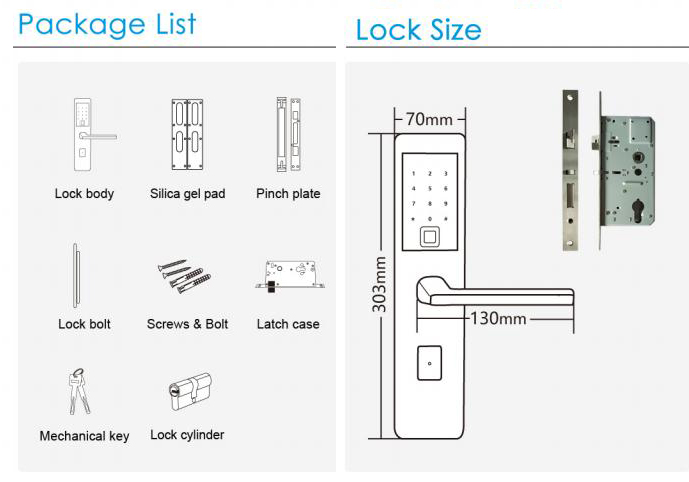 Package List

Lock body
Silica gel pad
Pinch plate
Lock bolt
Screws & Bolt
Latch case
Mechanical key
Lock cylinder

Lock Size

70mm
1 2 3
4 5 6
7 8 9
* 0 #
303mm
130mm