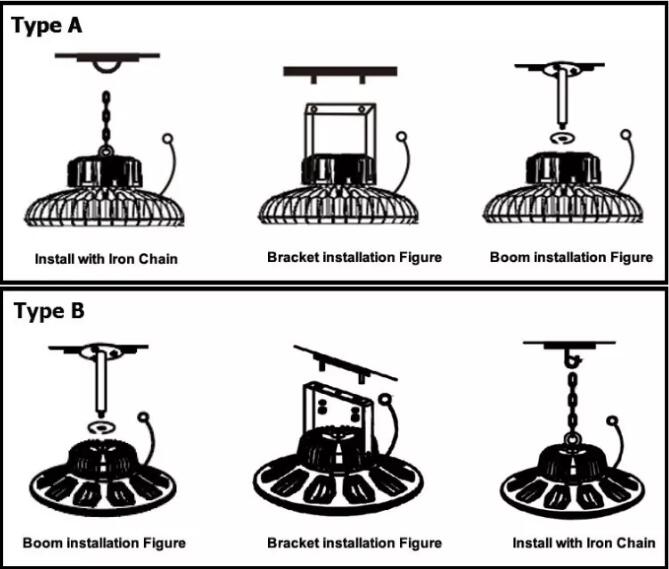 Type A

Install with Iron Chain

Bracket installation Figure

Boom installation Figure

Type B

Boom installation Figure

Bracket installation Figure

Install with Iron Chain