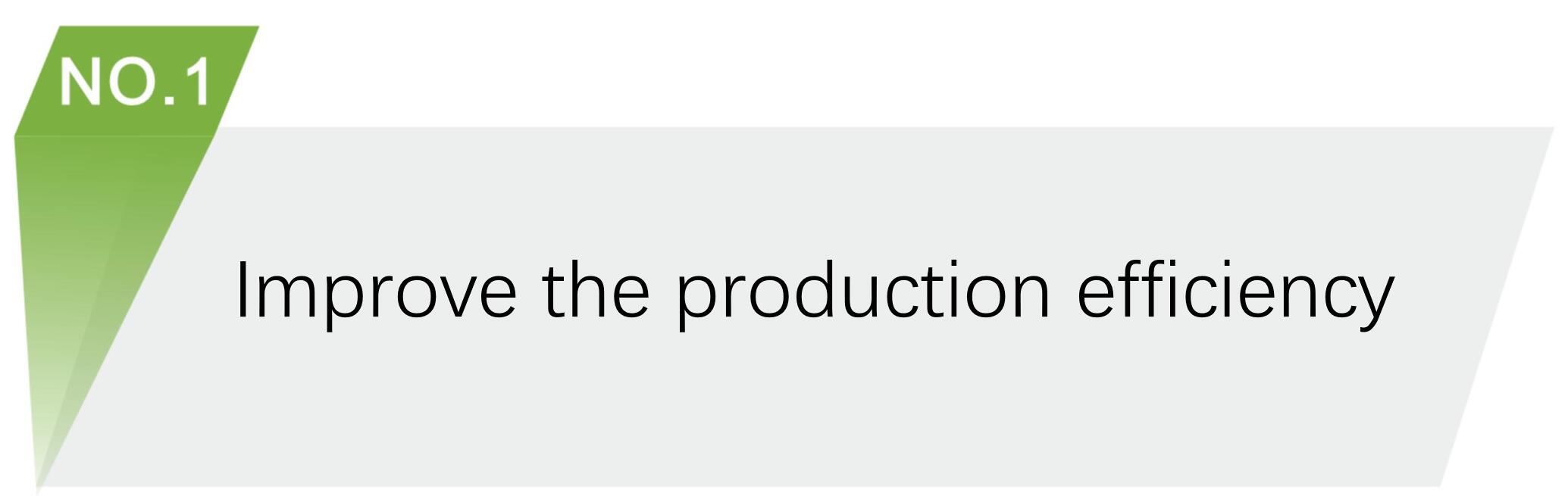 NO.1

Improve the production efficiency