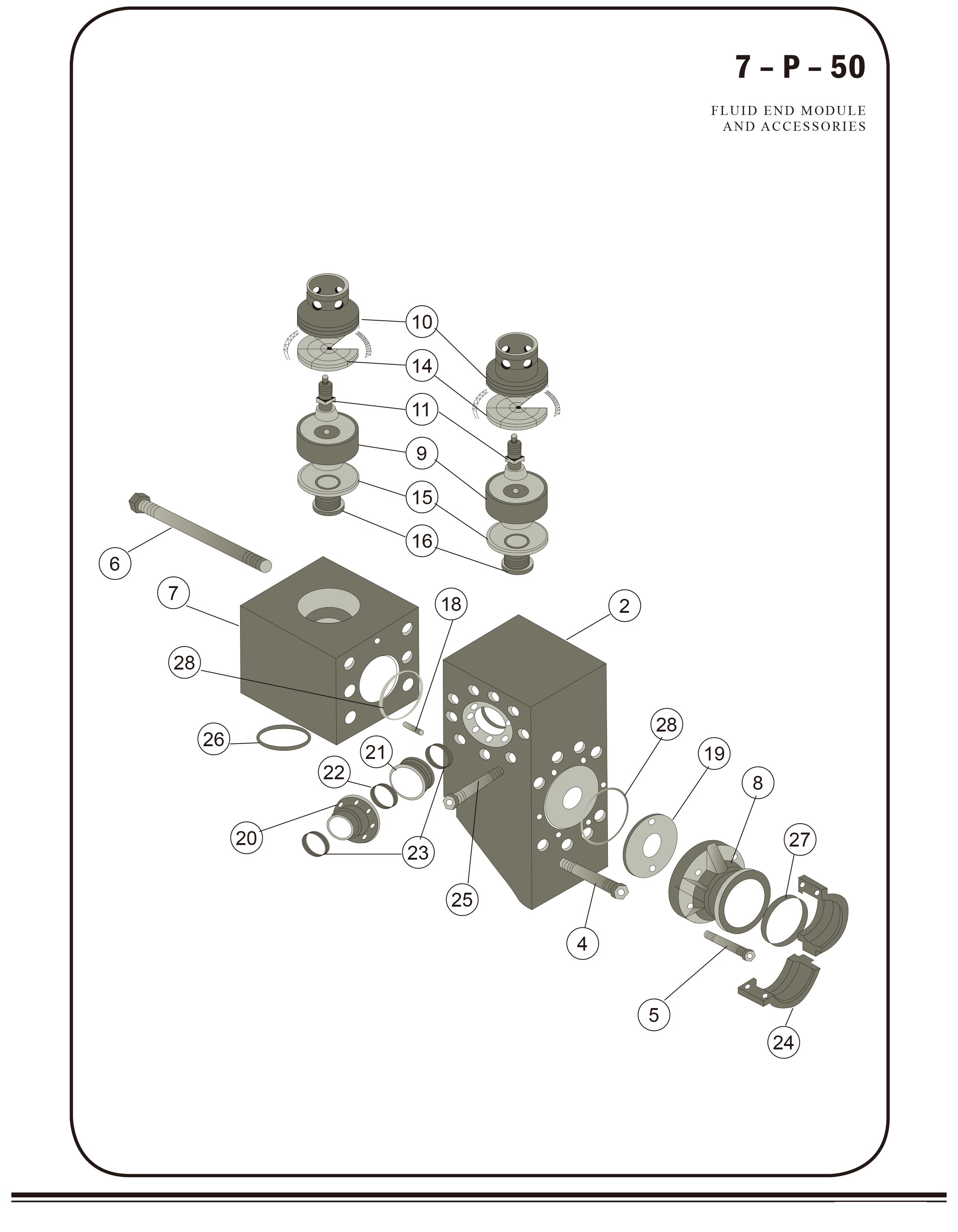 7 – P – 50

FLUID END MODULE
AND ACCESSORIES

10
14
11
9
15
16
6
7
18
2
28
26
21
22
20
23
25
28
19
8
27
4
5
24