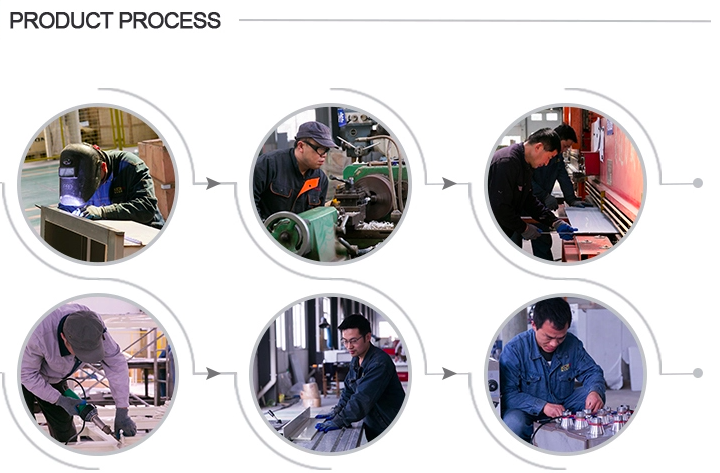 PRODUCT PROCESS