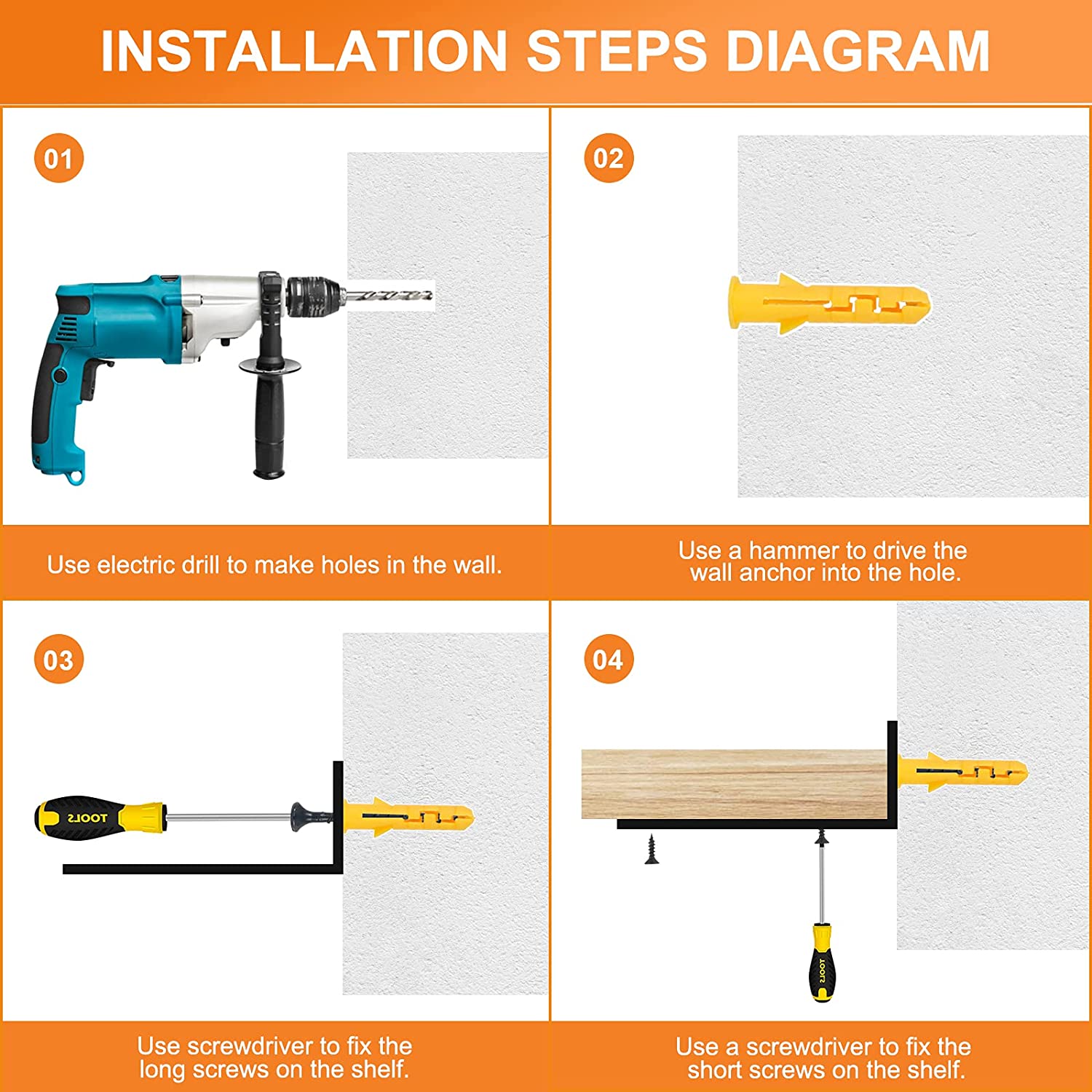 INSTALLATION STEPS DIAGRAM

01

Use electric drill to make holes in the wall.

02

Use a hammer to drive the wall anchor into the hole.

03

TOOLS

Use screwdriver to fix the long screws on the shelf.

04

TOOLS

Use a screwdriver to fix the short screws on the shelf.