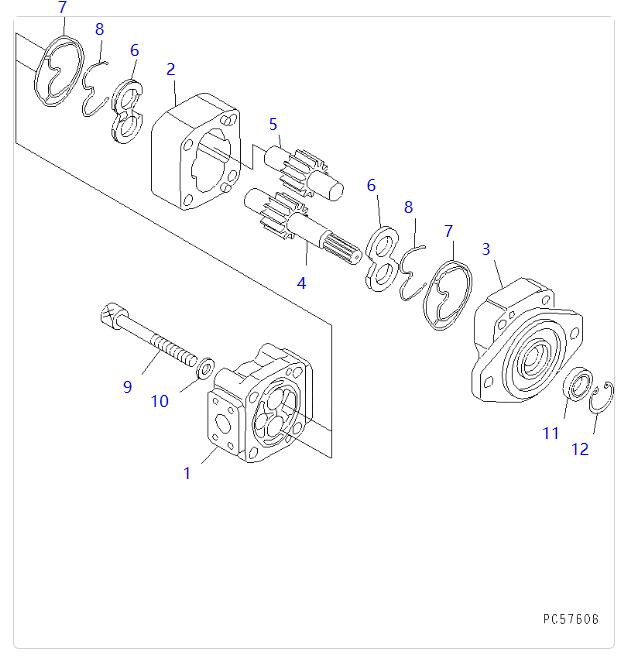 7
8
6
2
5
6
8
7
3
4
9
10
1
11
12
PC57606