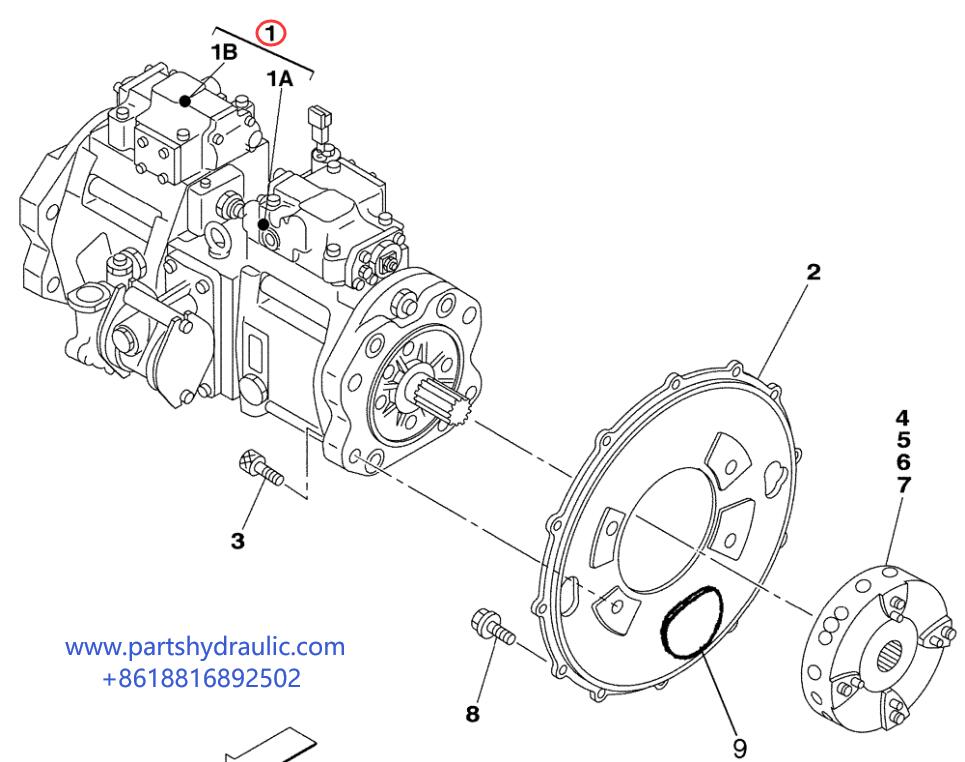 1
1B
1A
2
4
5
6
7
3
www.partshydraulic.com
+8618816892502
8
9