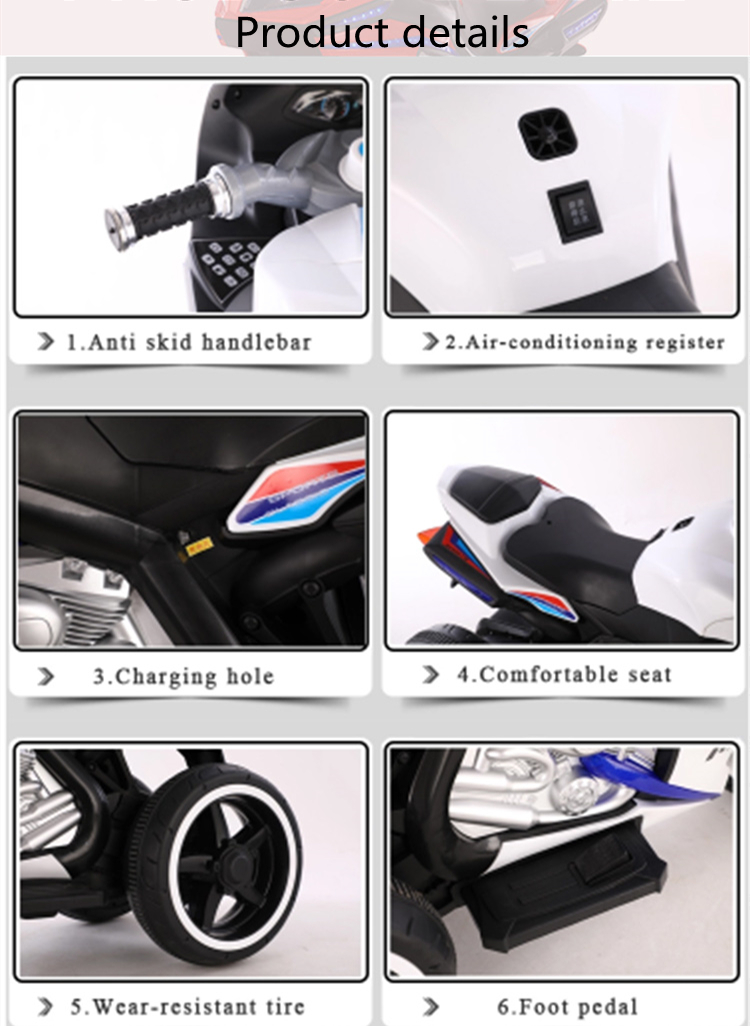 Product details

1.Anti skid handlebar

2.Air-conditioning register

3.Charging hole

4.Comfortable seat

5.Wear-resistant tire

6.Foot pedal