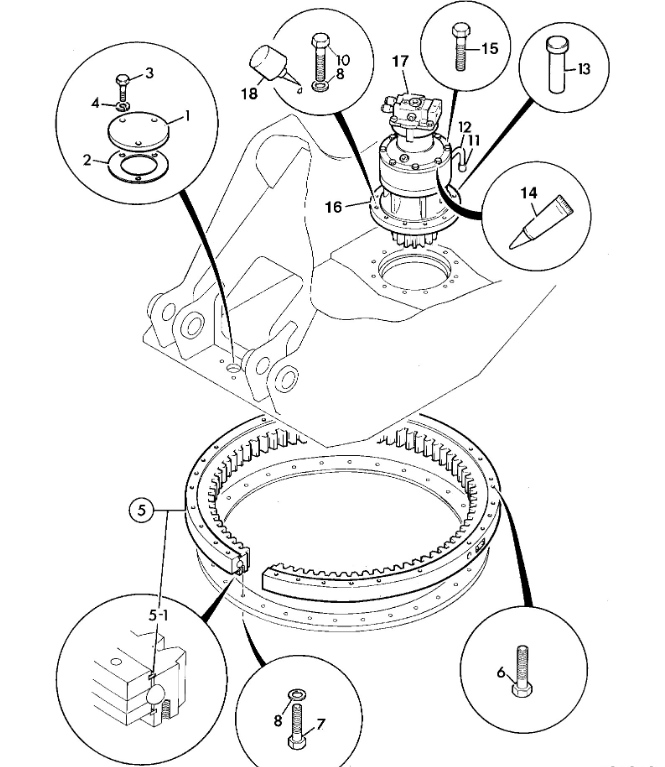 3
4
1
2
18
10
8
17
15
13
12
11
16
14
5
5-1
8
7
6