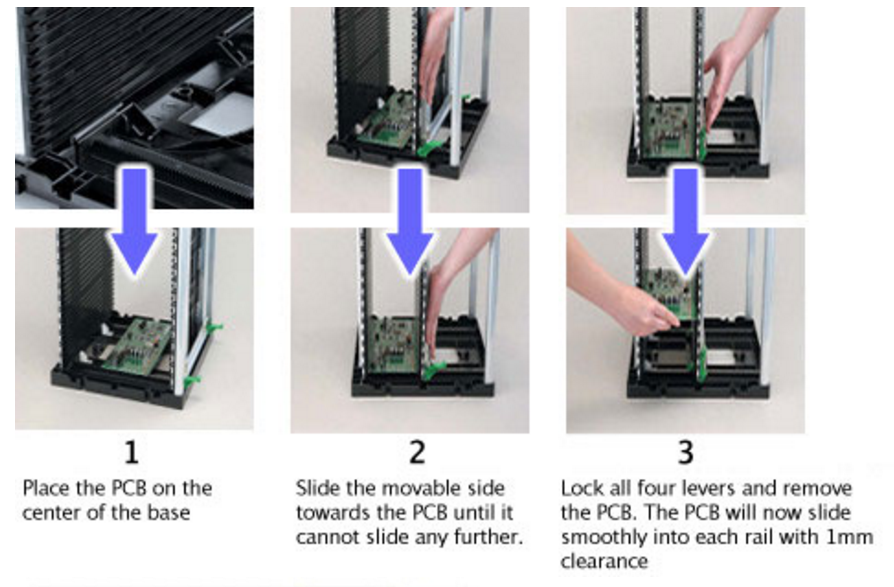 1
Place the PCB on the center of the base

2
Slide the movable side towards the PCB until it cannot slide any further.

3
Lock all four levers and remove the PCB. The PCB will now slide smoothly into each rail with 1mm clearance