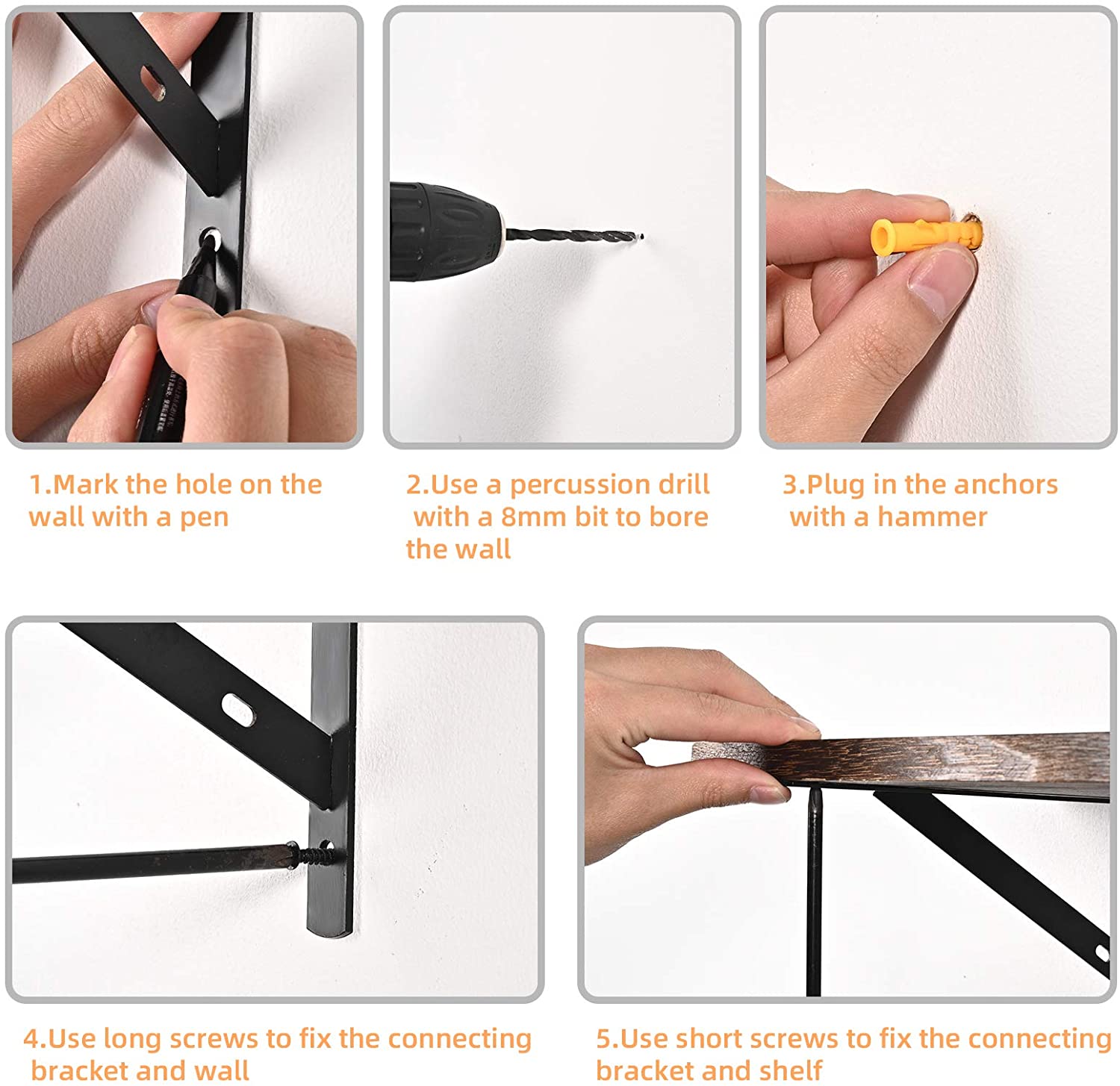 1.Mark the hole on the wall with a pen

2.Use a percussion drill with a 8mm bit to bore the wall

3.Plug in the anchors with a hammer

4.Use long screws to fix the connecting bracket and wall

5.Use short screws to fix the connecting bracket and shelf