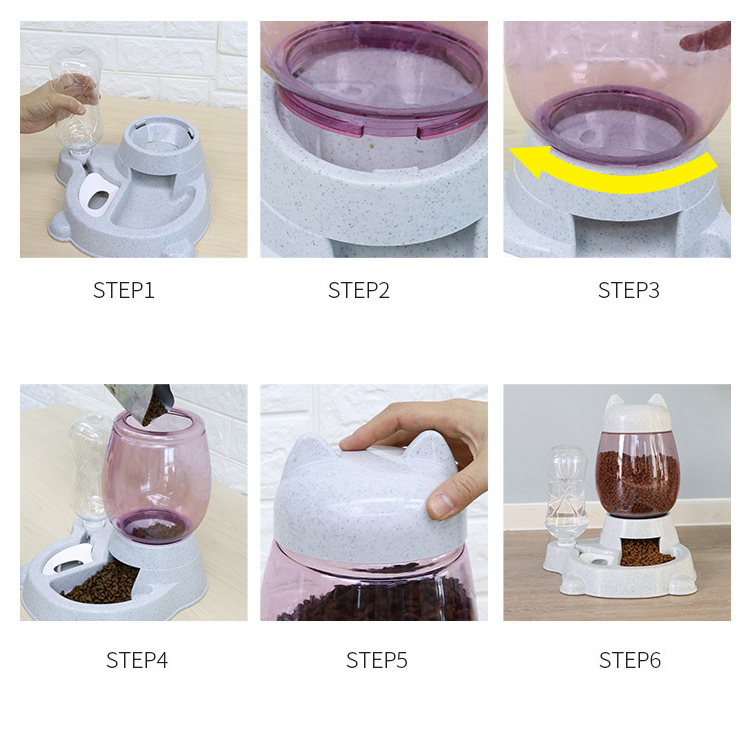 STEP1

STEP2

STEP3

STEP4

STEP5

STEP6