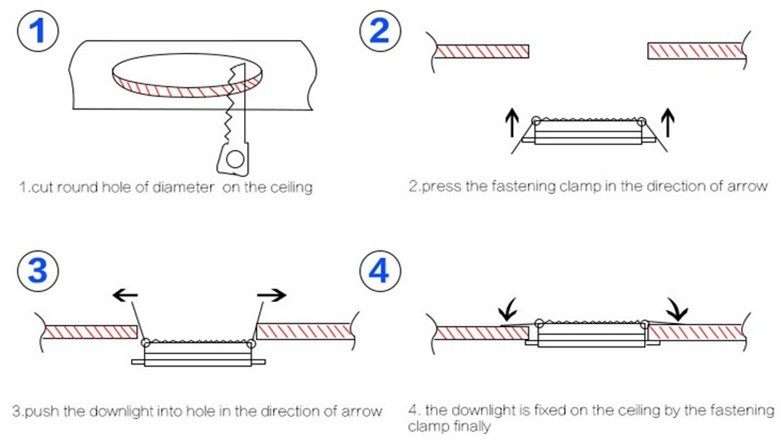 1

1.cut round hole of diameter on the ceiling

2

2.press the fastening clamp in the direction of arrow

3

3.push the downlight into hole in the direction of arrow

4

4. the downlight is fixed on the ceiling by the fastening clamp finally