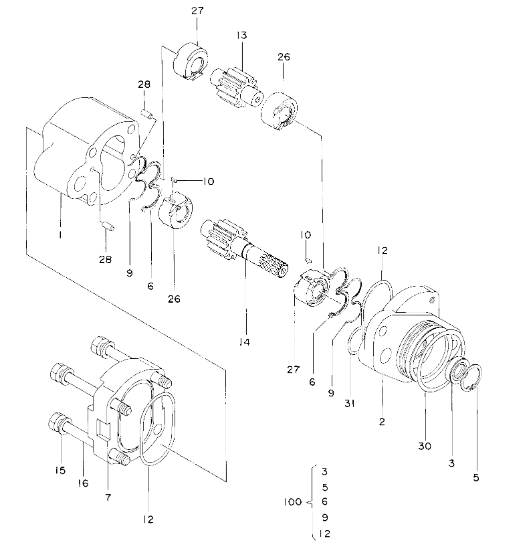 27
13
26
28
10
1
28
9
6
26
10
12
14
27
6
9
31
2
30
3
5
15
16
7
12
100
3
5
6
9
12