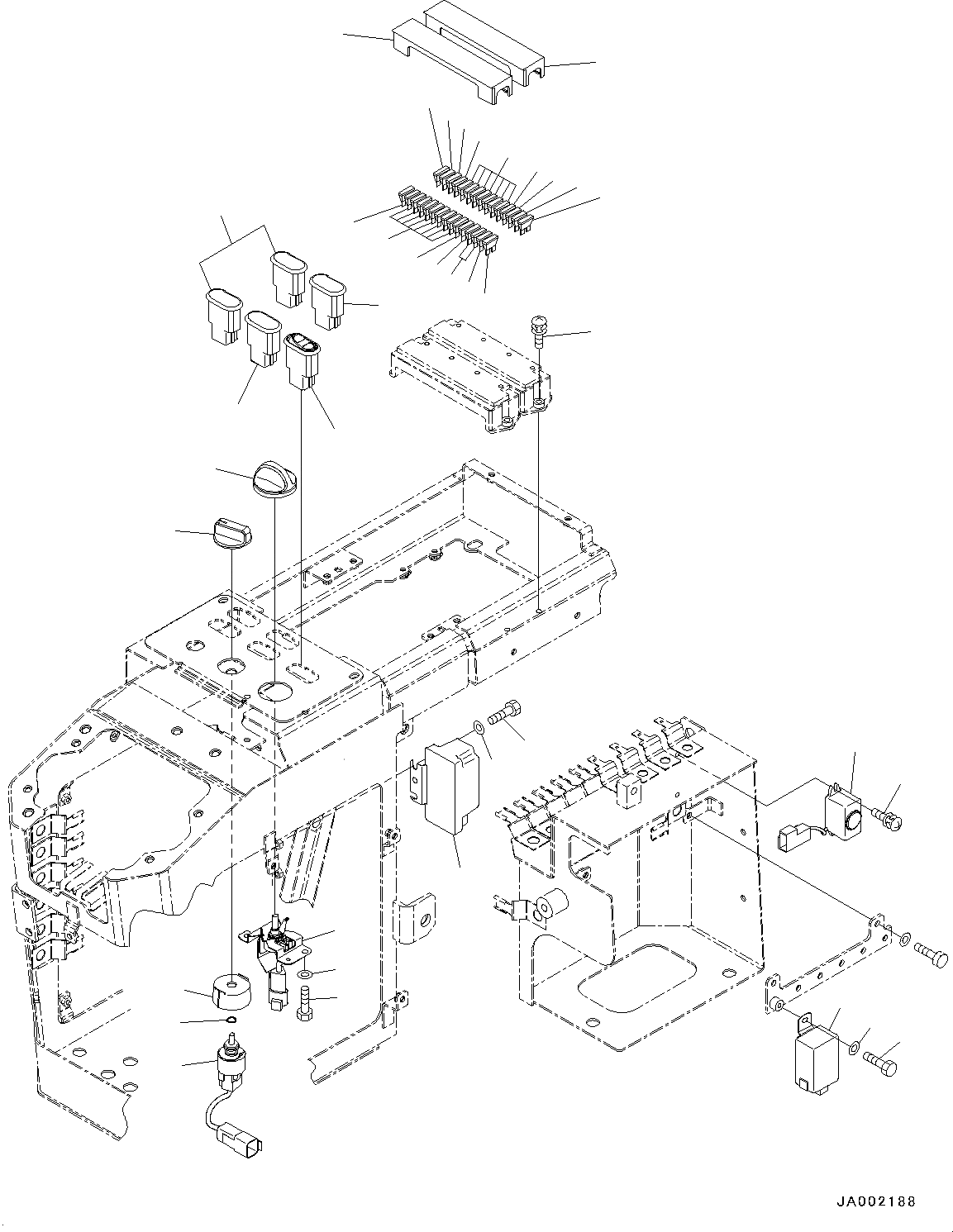 JA002188