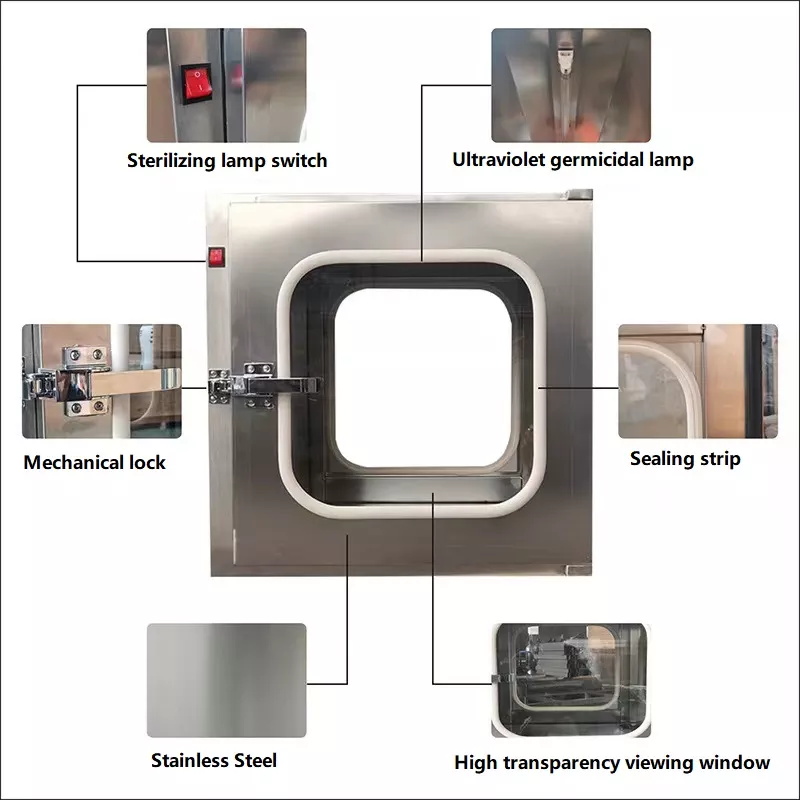 Sterilizing lamp switch

Ultraviolet germicidal lamp

Mechanical lock

Sealing strip

Stainless Steel

High transparency viewing window