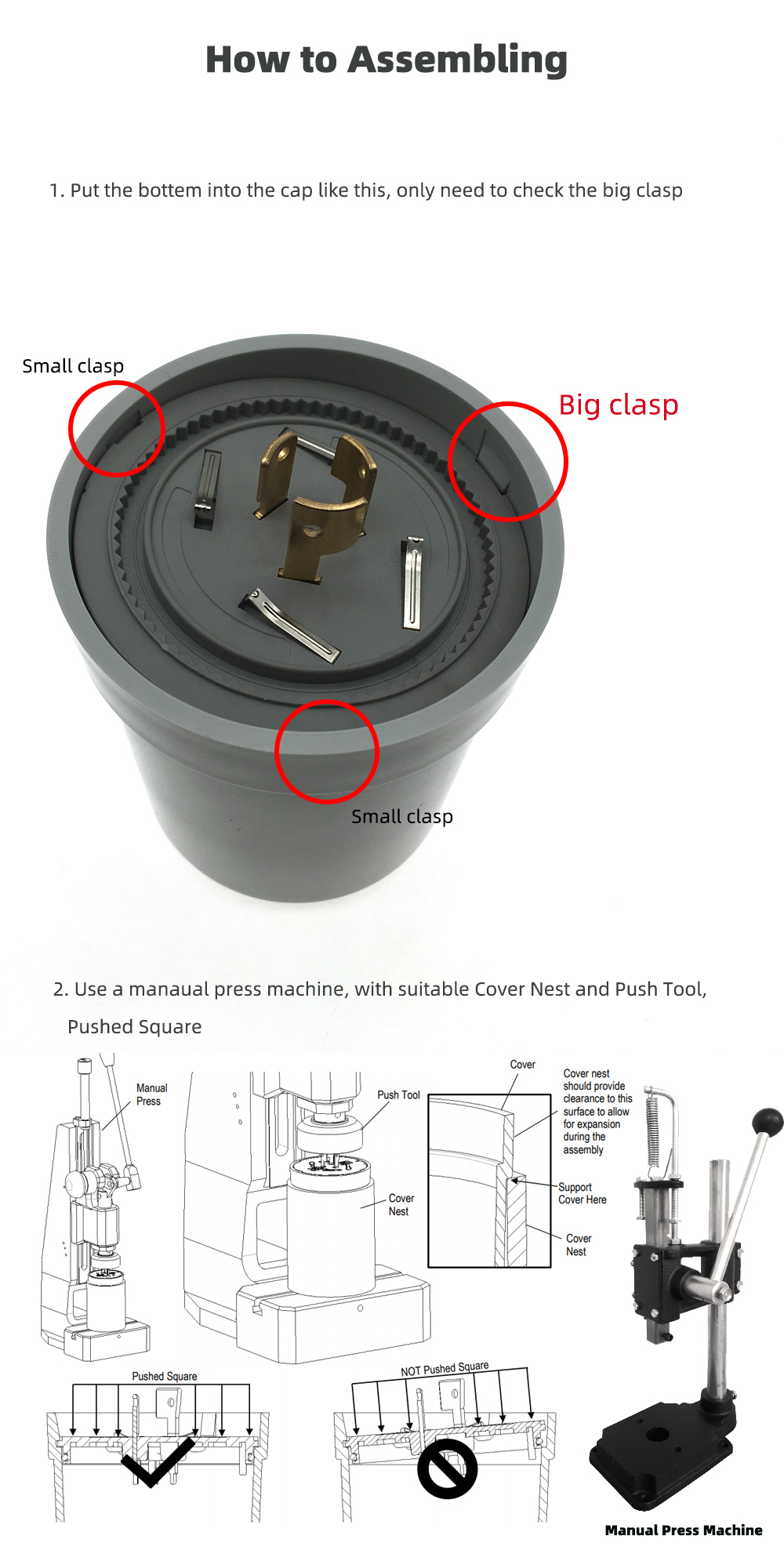 How to Assembling

1. Put the bottem into the cap like this, only need to check the big clasp

Small clasp

Big clasp

Small clasp

2. Use a manaual press machine, with suitable Cover Nest and Push Tool, Pushed Square

Manual Press

Push Tool

Cover Nest

Cover

Cover nest should provide clearance to this surface to allow for expansion during the assembly

Support Cover Here

Cover Nest

Pushed Square

NOT Pushed Square

Manual Press Machine