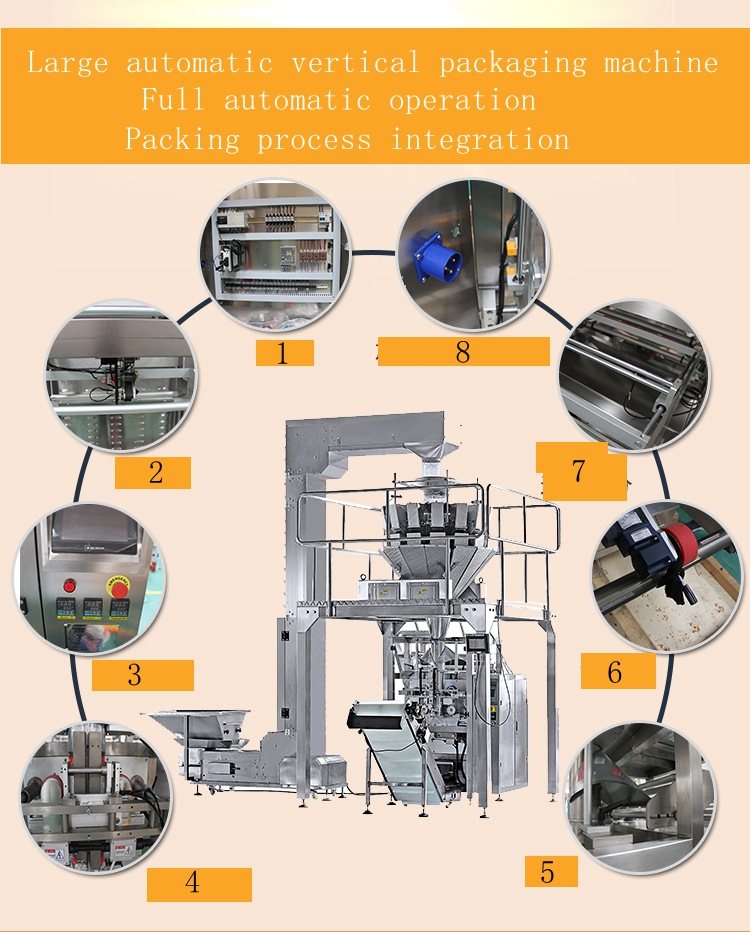 Large automatic vertical packaging machine
Full automatic operation
Packing process integration

1

8

2

7

3

6

4

5